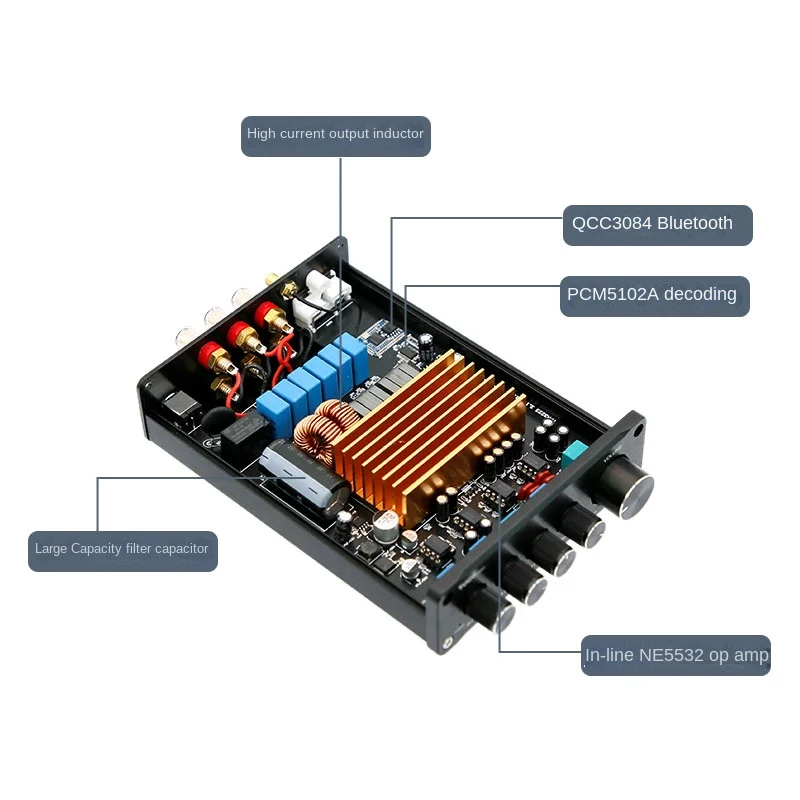 High current output inductor

QCC3084 Bluetooth

PCM5102A decoding

Large Capacity filter capacitor

In-line NE5532 op amp