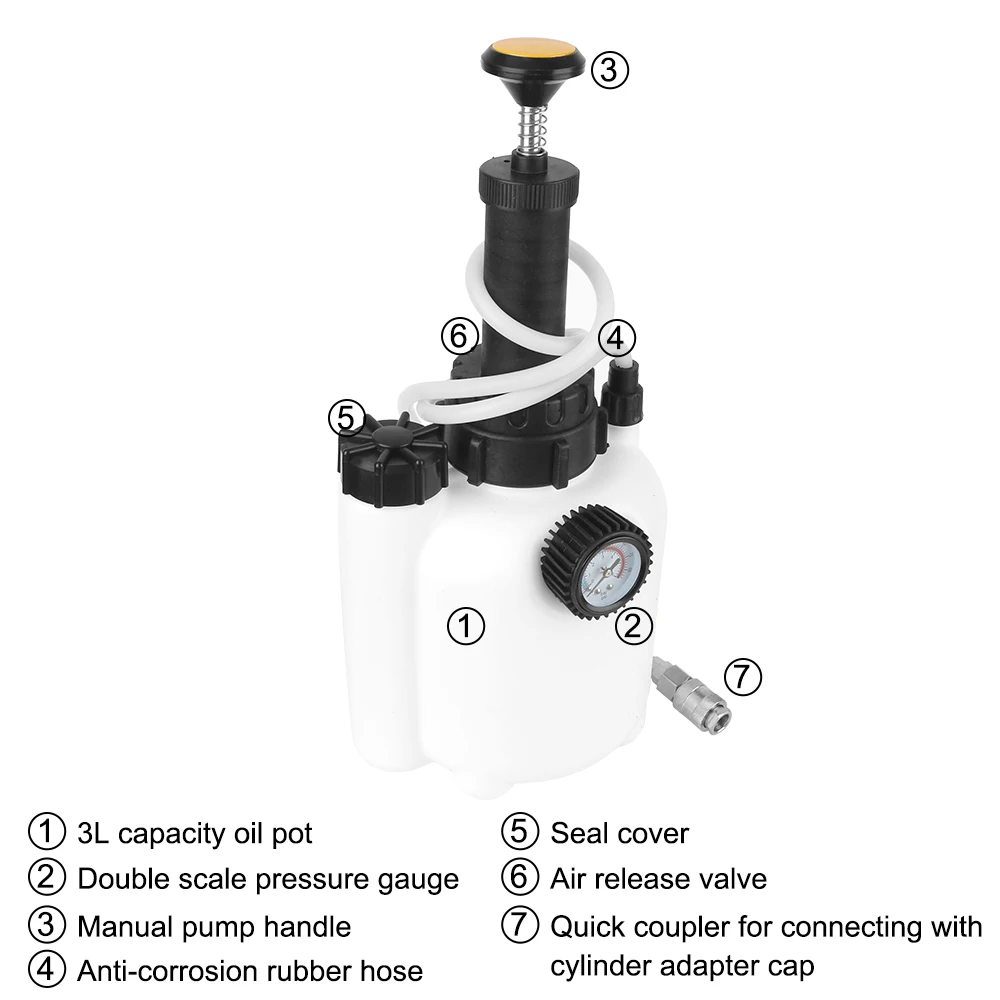 ③

⑥ ④

⑤

① ②

⑦

① 3L capacity oil pot
② Double scale pressure gauge
③ Manual pump handle
④ Anti-corrosion rubber hose

⑤ Seal cover
⑥ Air release valve
⑦ Quick coupler for connecting with cylinder adapter cap