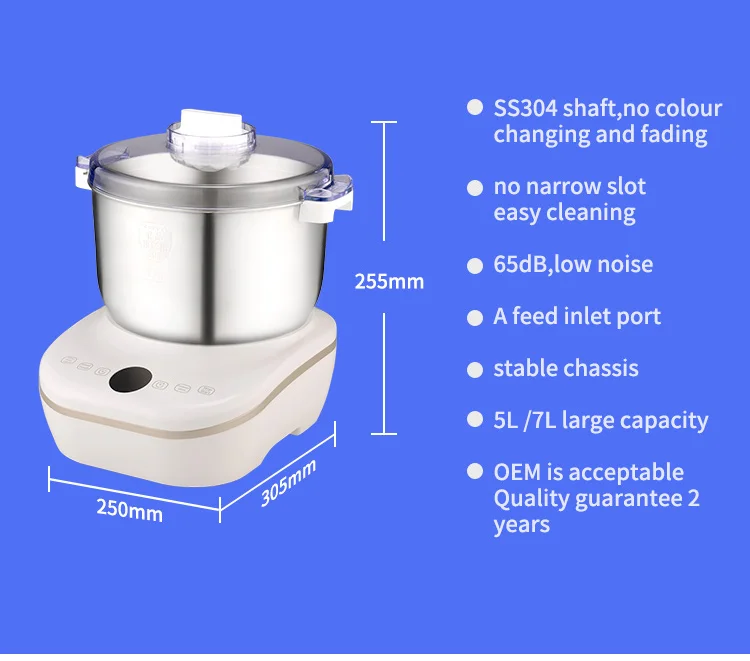 255mm

250mm

305mm

SS304 shaft,no colour changing and fading

no narrow slot
easy cleaning

65dB,low noise

A feed inlet port

stable chassis

5L /7L large capacity

OEM is acceptable
Quality guarantee 2 years