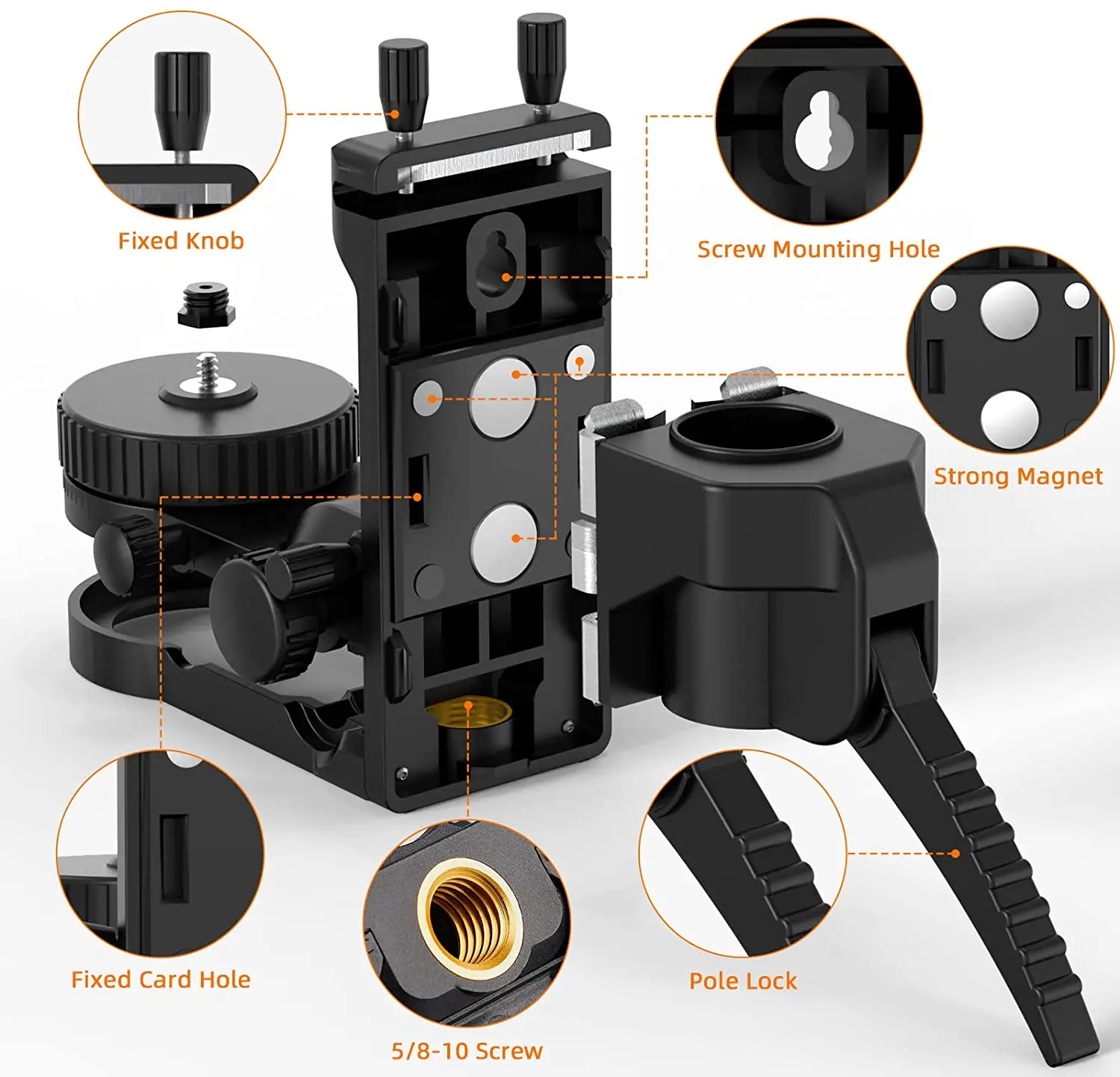 Fixed Knob

Screw Mounting Hole

Strong Magnet

Fixed Card Hole

5/8-10 Screw

Pole Lock