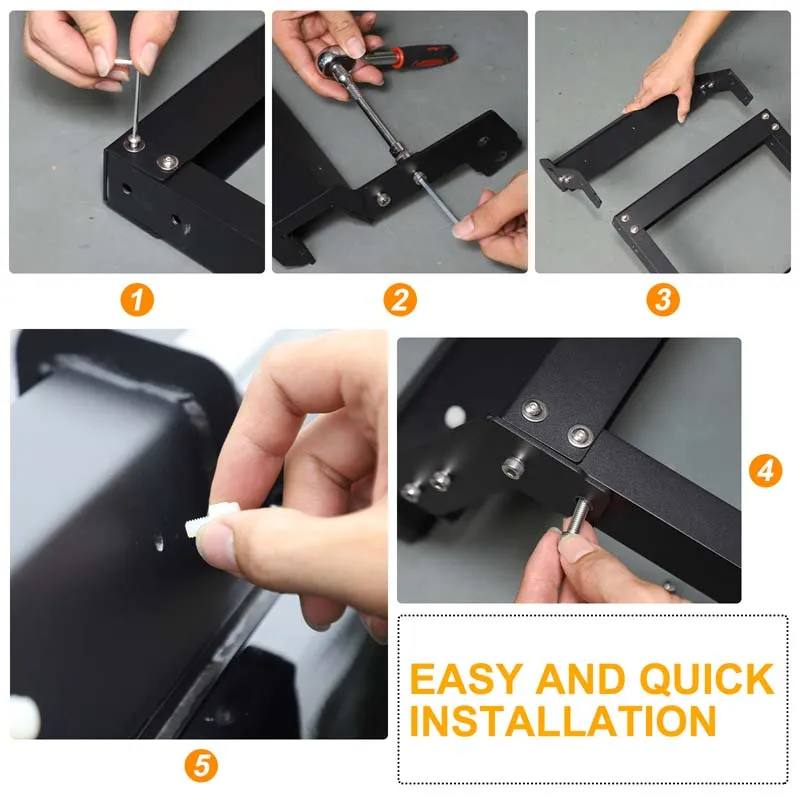 1

2

3

4

5

EASY AND QUICK INSTALLATION