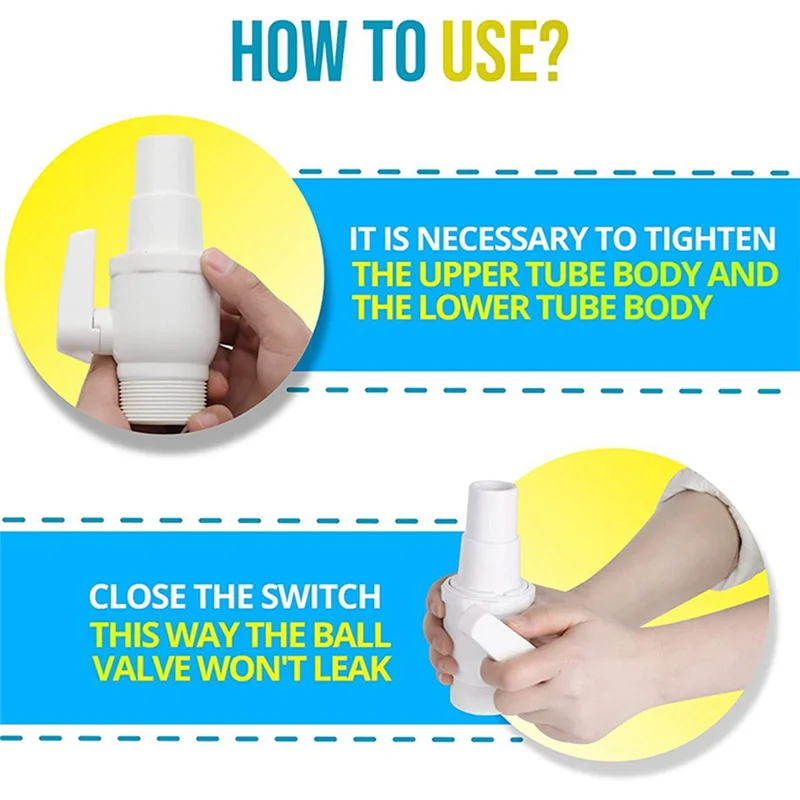 HOW TO USE?

IT IS NECESSARY TO TIGHTEN THE UPPER TUBE BODY AND THE LOWER TUBE BODY

CLOSE THE SWITCH THIS WAY THE BALL VALVE WON'T LEAK