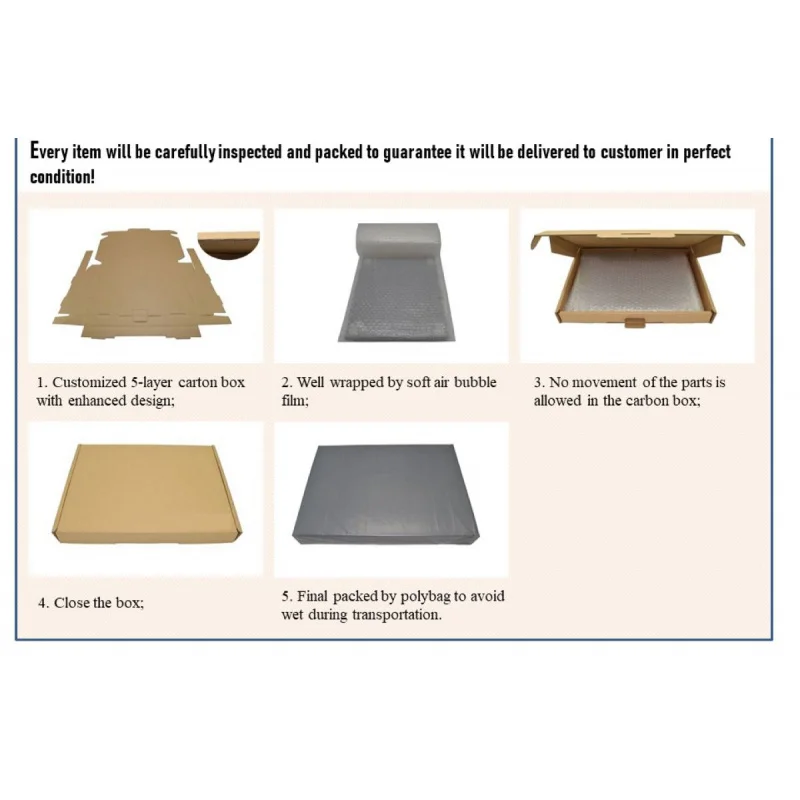 Every item will be carefully inspected and packed to guarantee it will be delivered to customer in perfect condition!

1. Customized 5-layer carton box with enhanced design;

2. Well wrapped by soft air bubble film;

3. No movement of the parts is allowed in the carbon box;

4. Close the box;

5. Final packed by polybag to avoid wet during transportation.