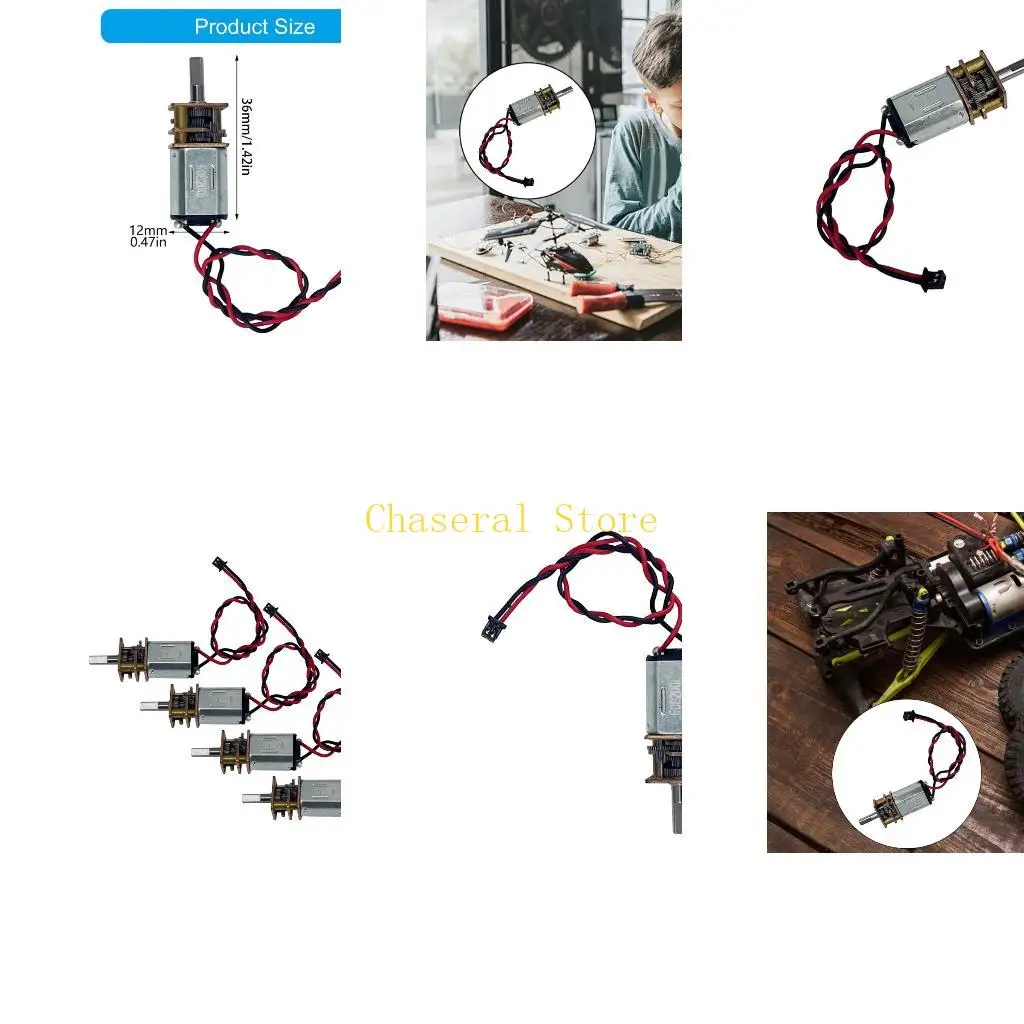 Product Size

36mm/1.42in

12mm
0.47in

Chaseral Store