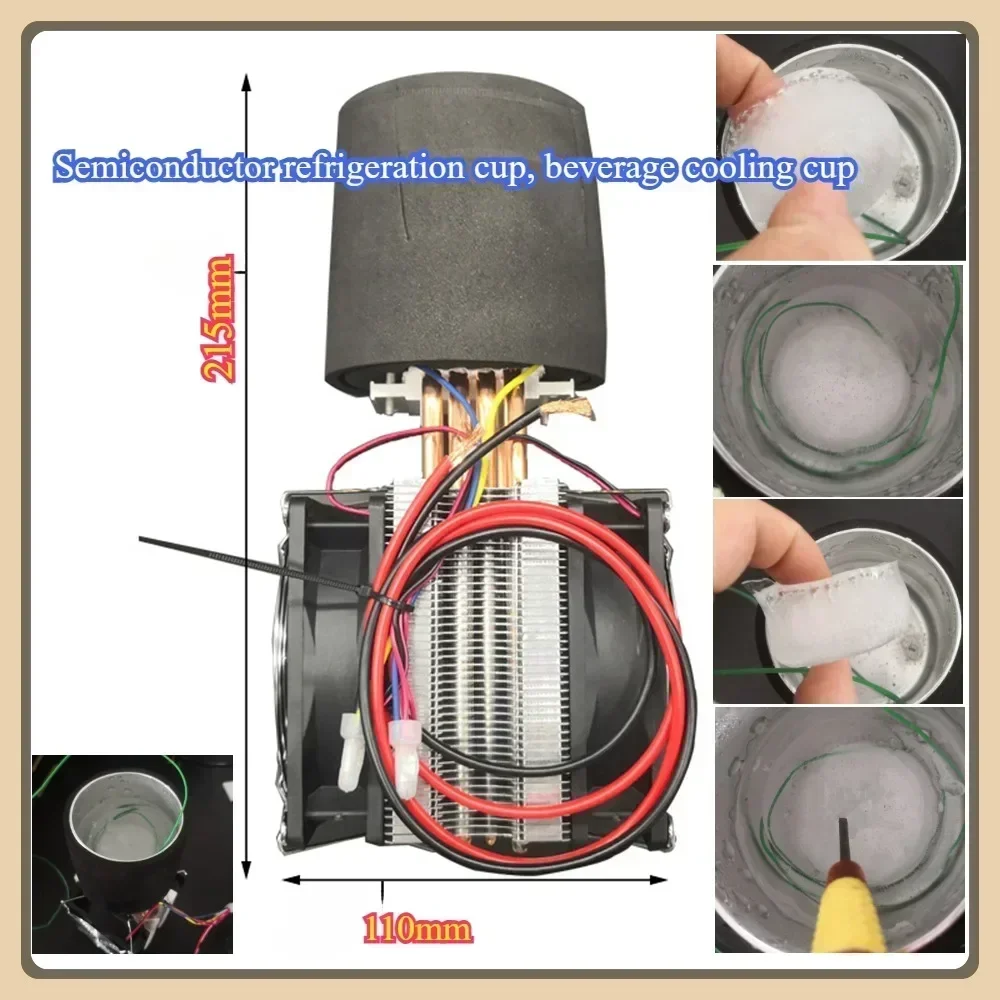 Semiconductor refrigeration cup, beverage cooling cup

215mm

110mm