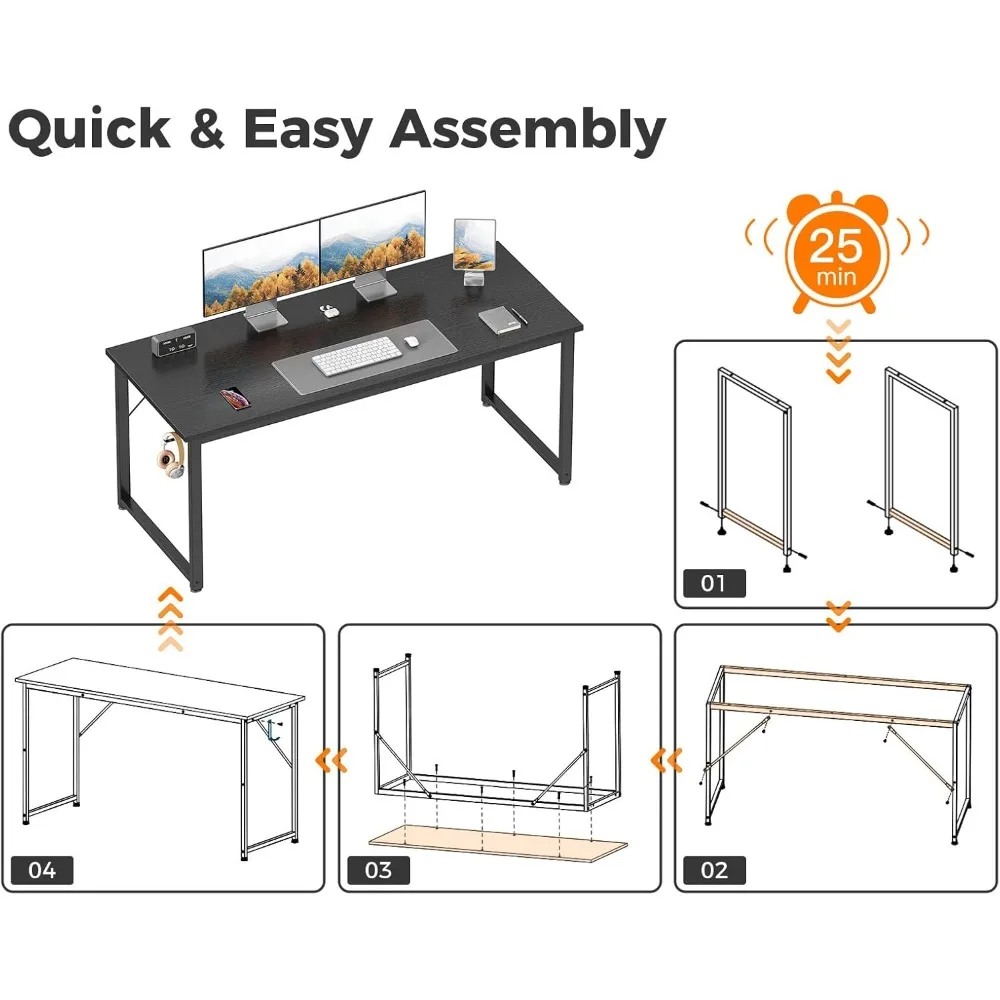 Quick & Easy Assembly

25 min

01

02

03

04