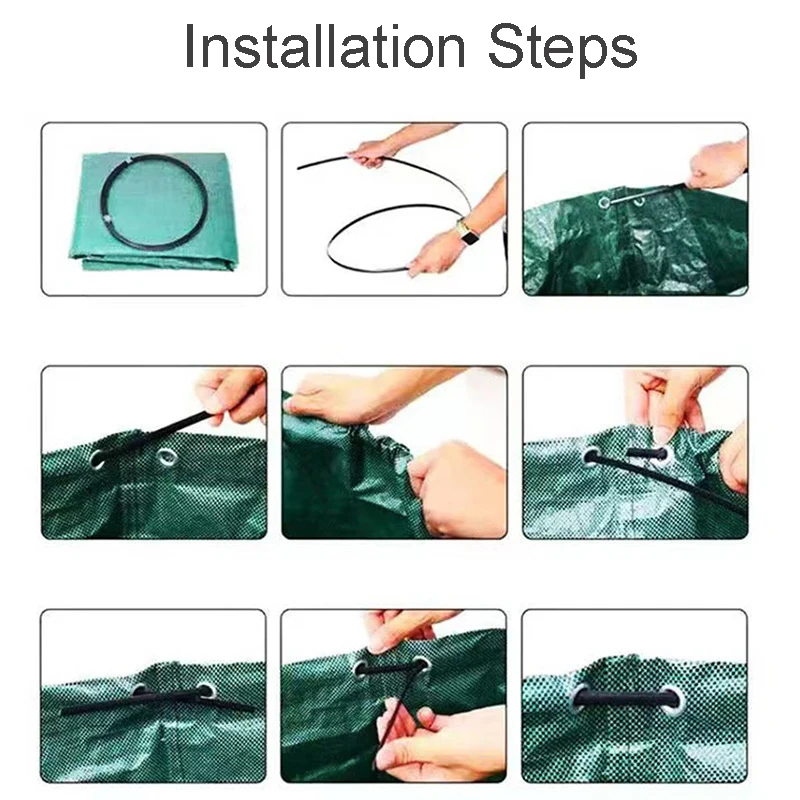 Installation Steps