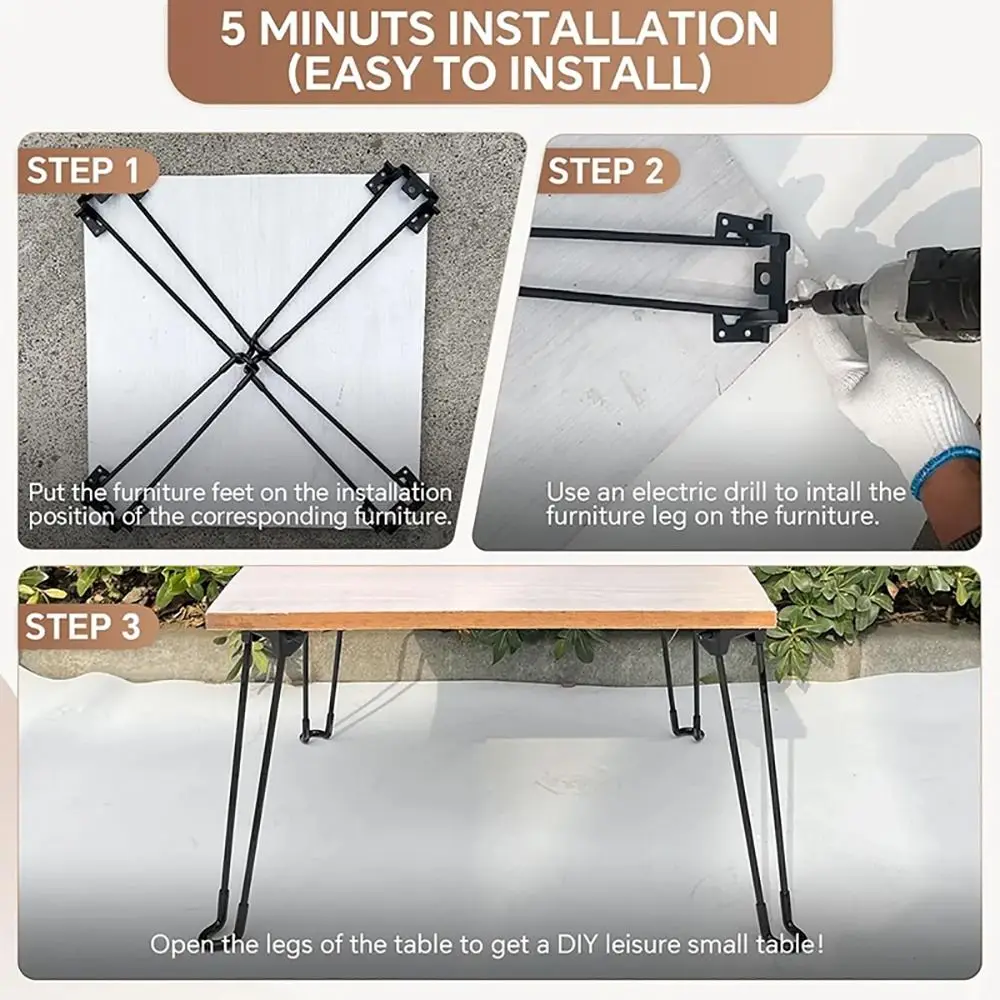 5 MINUTS INSTALLATION
(EASY TO INSTALL)

STEP 1

Put the furniture feet on the installation position of the corresponding furniture.

STEP 2

Use an electric drill to intall the furniture leg on the furniture.

STEP 3

Open the legs of the table to get a DIY leisure small table!