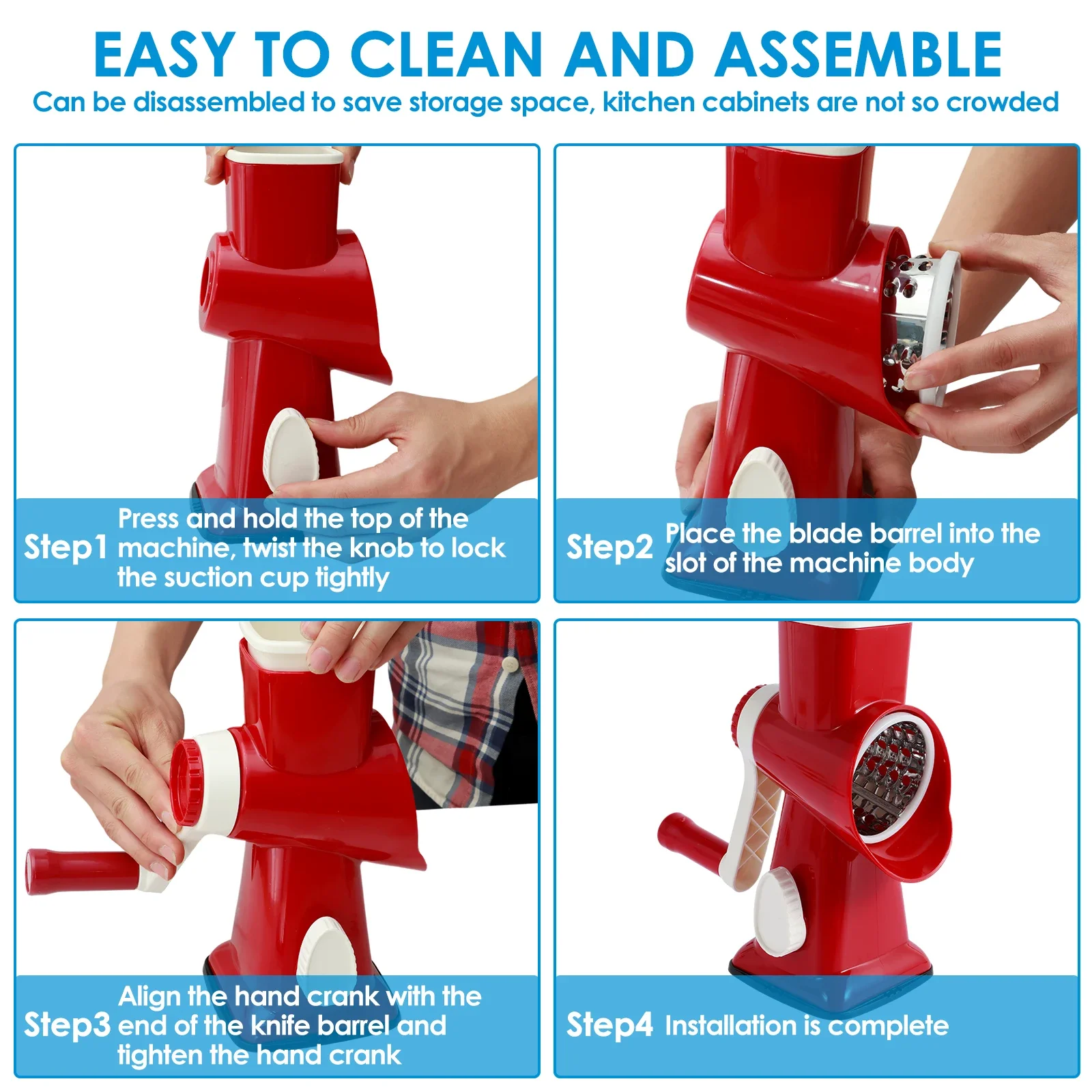 EASY TO CLEAN AND ASSEMBLE
Can be disassembled to save storage space, kitchen cabinets are not so crowded

Step1 Press and hold the top of the machine, twist the knob to lock the suction cup tightly

Step2 Place the blade barrel into the slot of the machine body

Step3 Align the hand crank with the end of the knife barrel and tighten the hand crank

Step4 Installation is complete