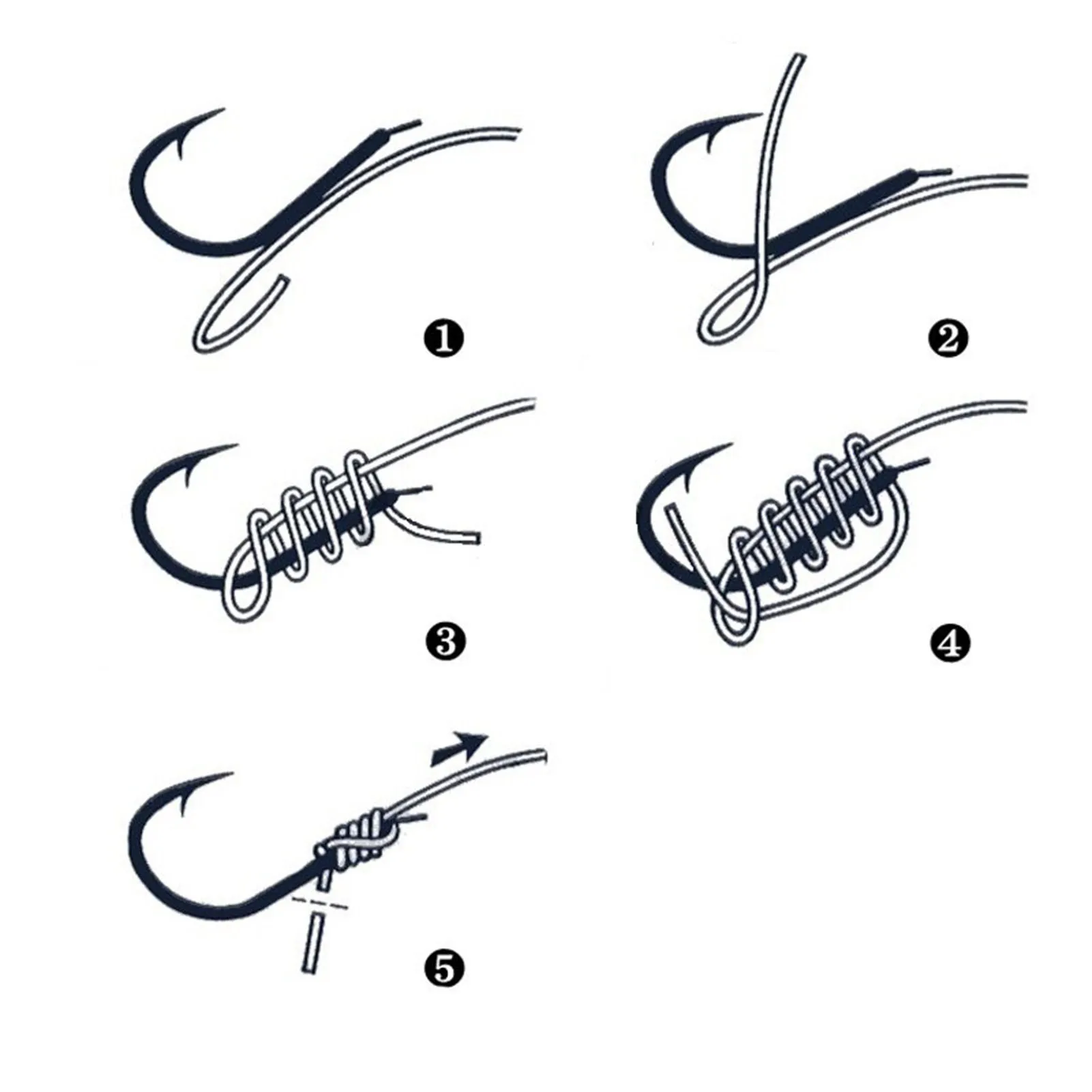 ❶
❷
❸
❹
❺