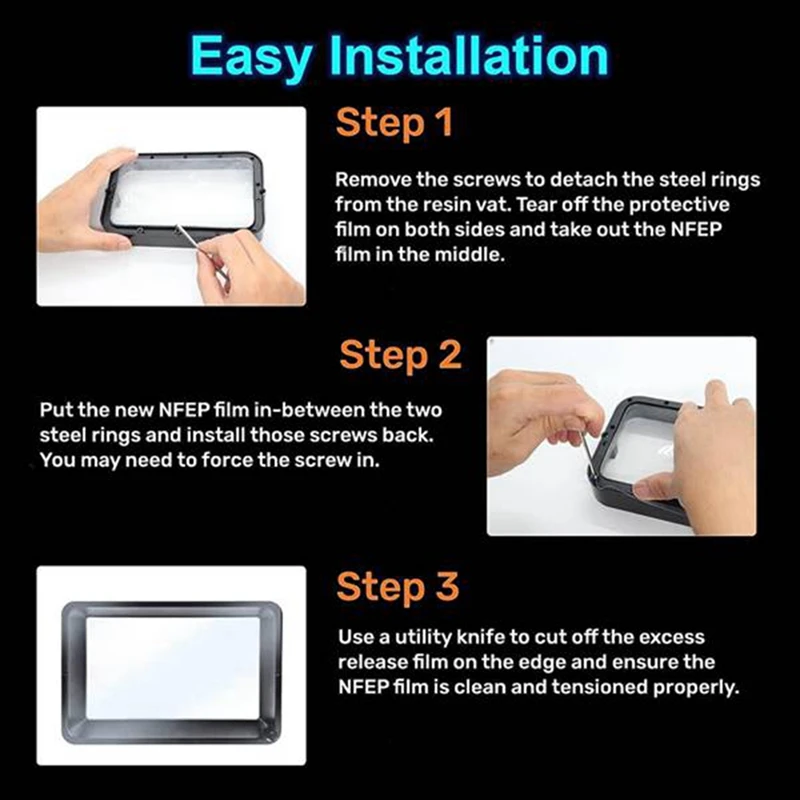 Easy Installation

Step 1

Remove the screws to detach the steel rings from the resin vat. Tear off the protective film on both sides and take out the NFEP film in the middle.

Step 2

Put the new NFEP film in-between the two steel rings and install those screws back. You may need to force the screw in.

Step 3

Use a utility knife to cut off the excess release film on the edge and ensure the NFEP film is clean and tensioned properly.