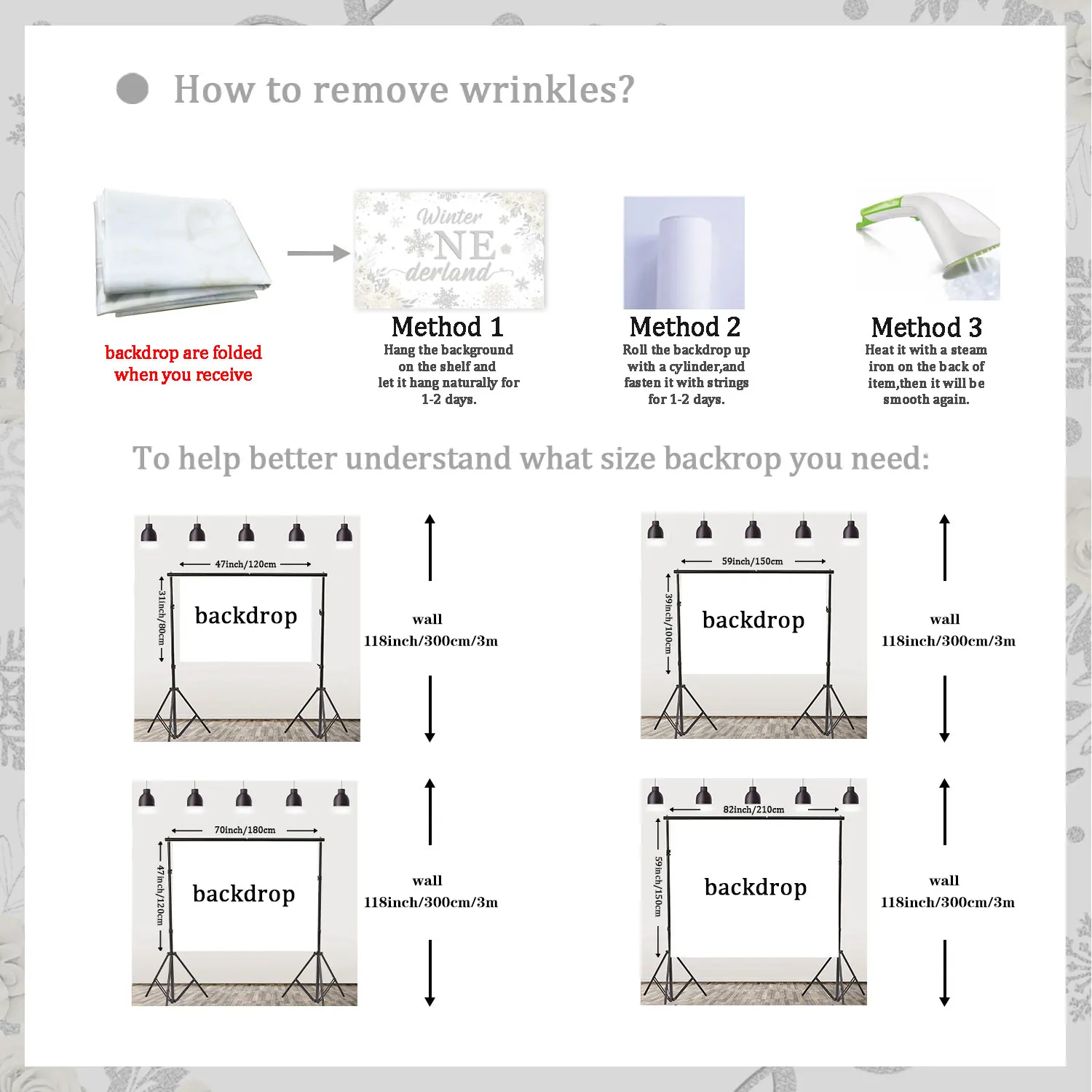 How to remove wrinkles?

backdrop are folded when you receive

Winter NE derland

Method 1
Hang the background on the shelf and let it hang naturally for 1-2 days.

Method 2
Roll the backdrop up with a cylinder,and fasten it with strings for 1-2 days.

Method 3
Heat it with a steam iron on the back of item,then it will be smooth again.

To help better understand what size backrop you need:

47inch/120cm
31inch/80cm
backdrop
wall
118inch/300cm/3m

59inch/150cm
39inch/100cm
backdrop
wall
118inch/300cm/3m

70inch/180cm
47inch/120cm
backdrop
wall
118inch/300cm/3m

82inch/210cm
59inch/150cm
backdrop
wall
118inch/300cm/3m