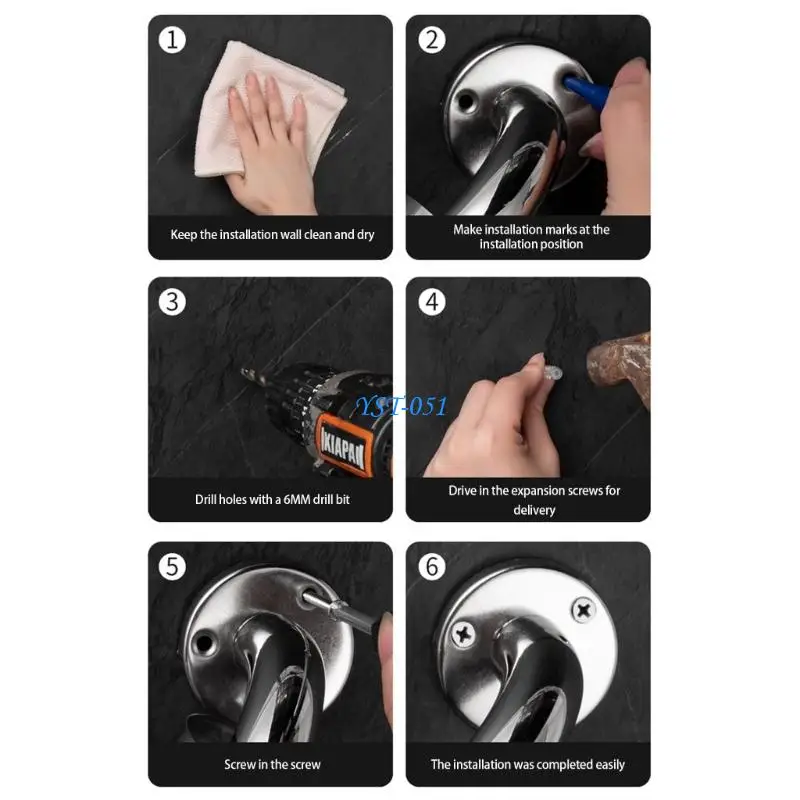 1
Keep the installation wall clean and dry

2
Make installation marks at the installation position

3
IKIAPAN
YST-051
Drill holes with a 6MM drill bit

4
Drive in the expansion screws for delivery

5
Screw in the screw

6
The installation was completed easily