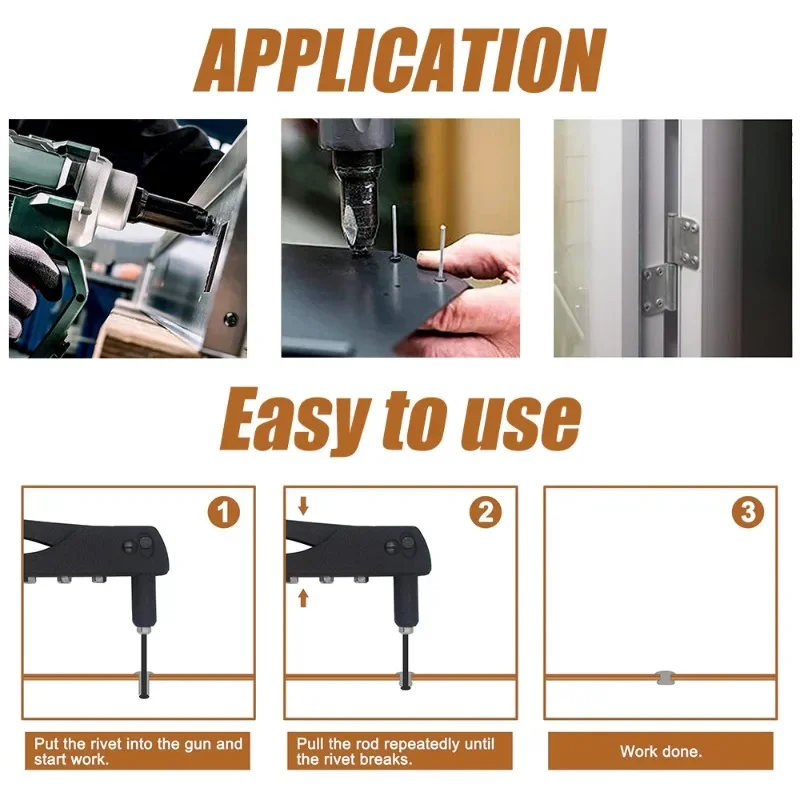 APPLICATION

Easy to use

1

2

3

Put the rivet into the gun and start work.

Pull the rod repeatedly until the rivet breaks.

Work done.