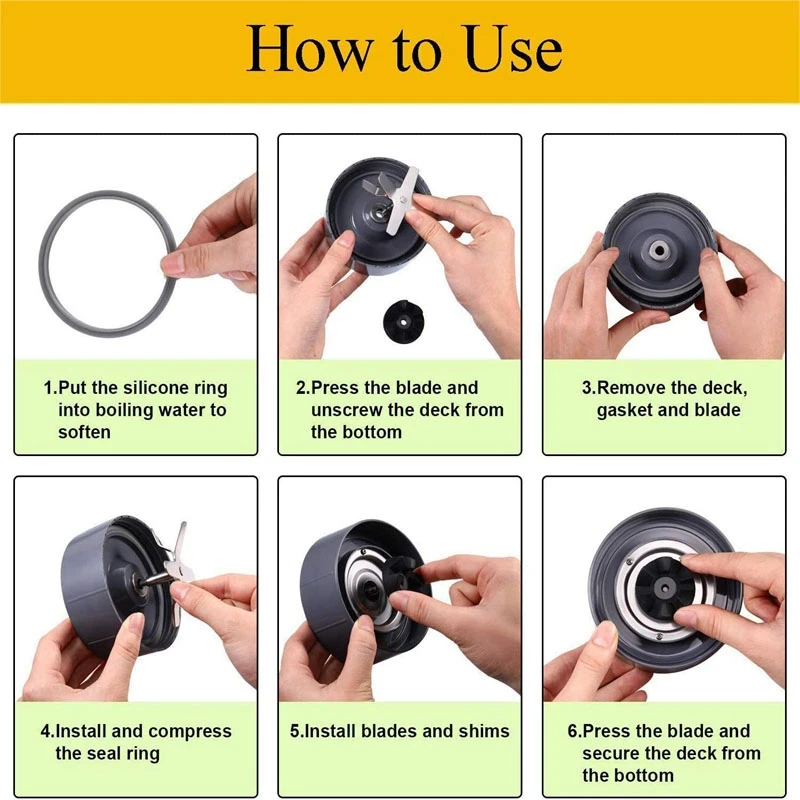 How to Use

1.Put the silicone ring into boiling water to soften

2.Press the blade and unscrew the deck from the bottom

3.Remove the deck, gasket and blade

4.Install and compress the seal ring

5.Install blades and shims

6.Press the blade and secure the deck from the bottom