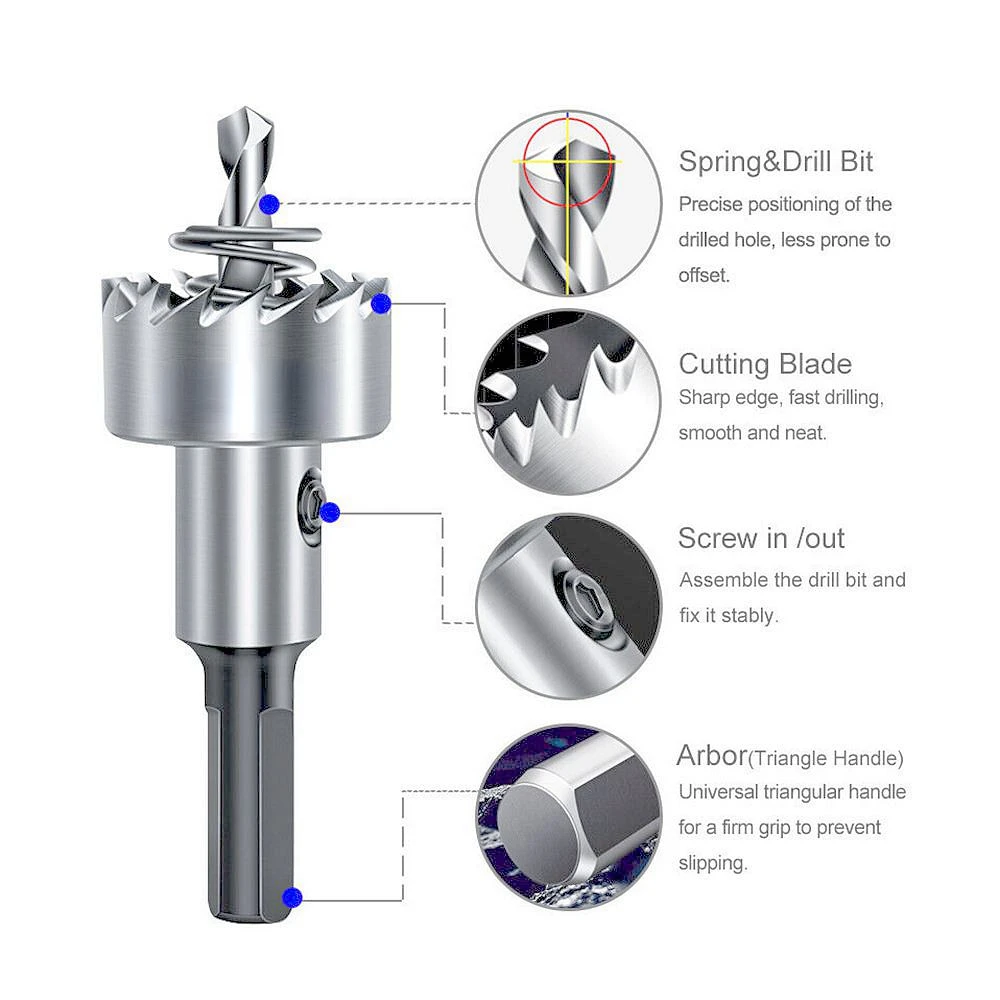 Spring&Drill Bit
Precise positioning of the drilled hole, less prone to offset.

Cutting Blade
Sharp edge, fast drilling, smooth and neat.

Screw in /out
Assemble the drill bit and fix it stably.

Arbor(Triangle Handle)
Universal triangular handle for a firm grip to prevent slipping.