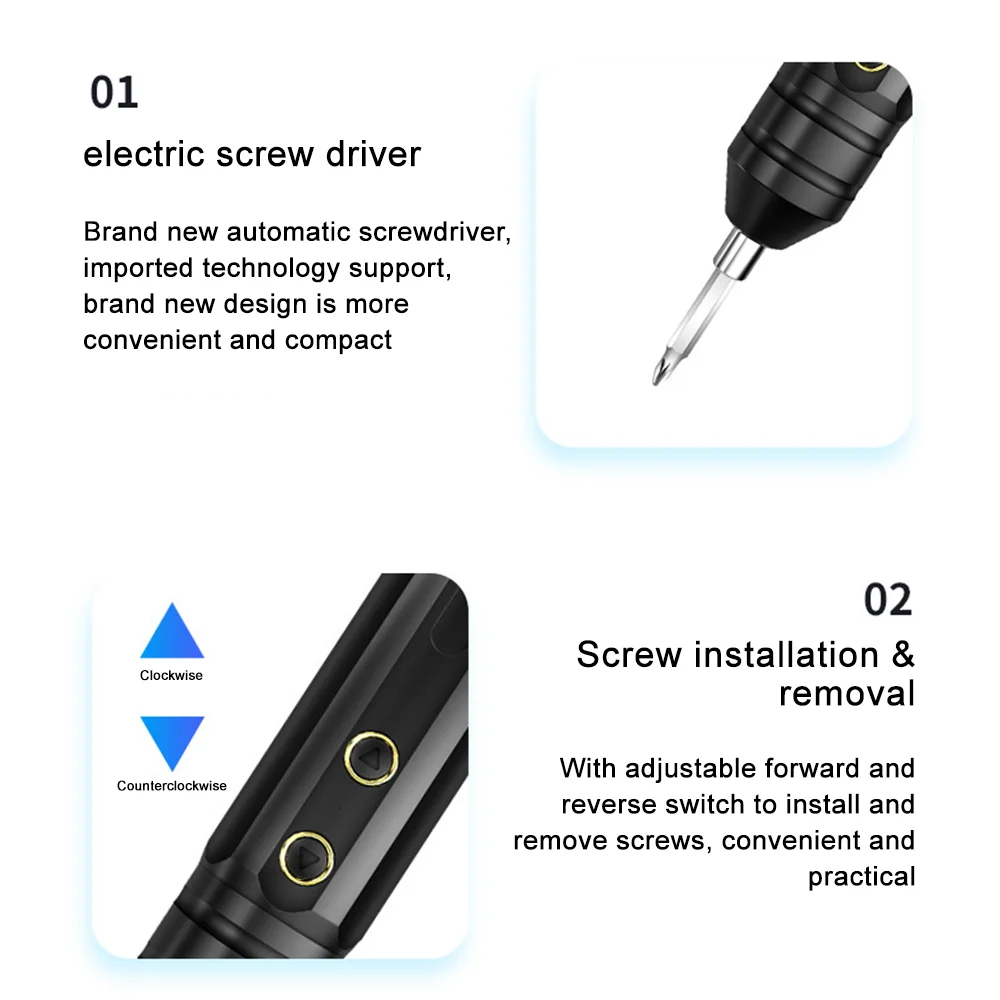 01

electric screw driver

Brand new automatic screwdriver, imported technology support, brand new design is more convenient and compact

Clockwise

Counterclockwise

02

Screw installation & removal

With adjustable forward and reverse switch to install and remove screws, convenient and practical