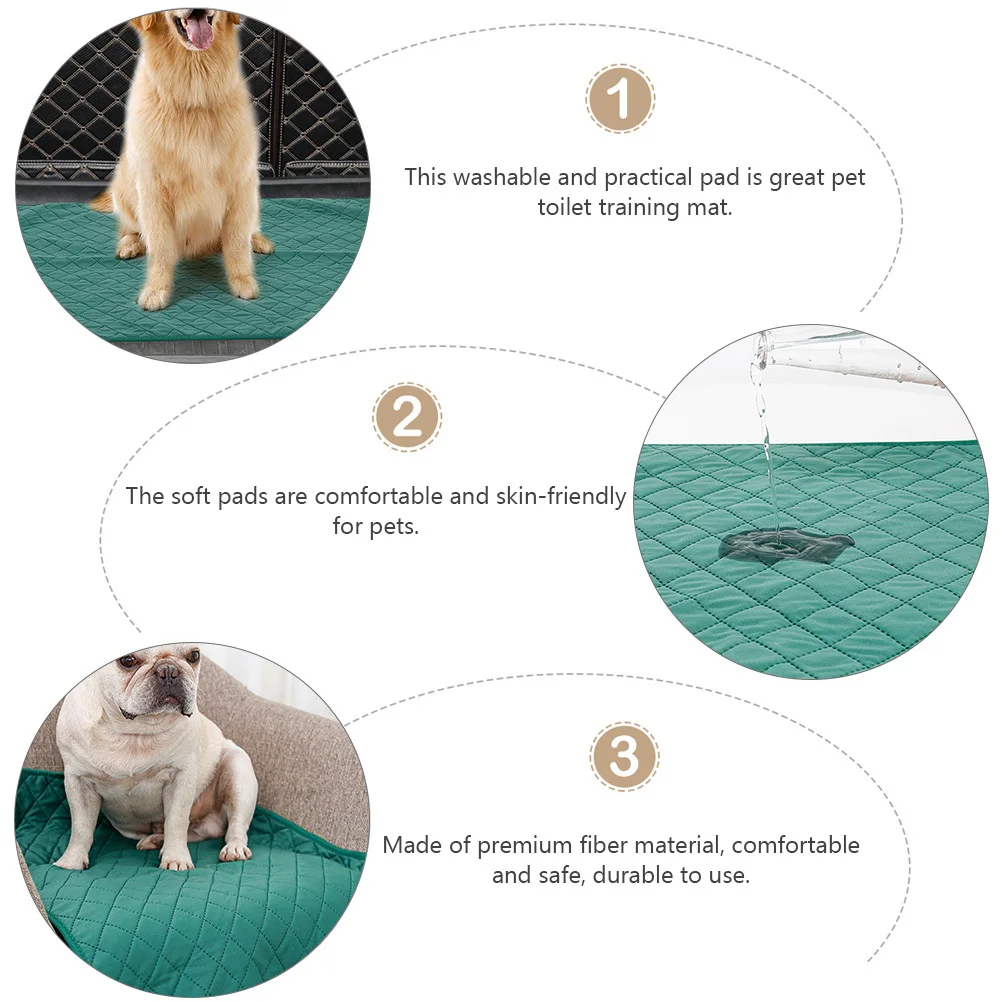 1

This washable and practical pad is great pet toilet training mat.

2

The soft pads are comfortable and skin-friendly for pets.

3

Made of premium fiber material, comfortable and safe, durable to use.