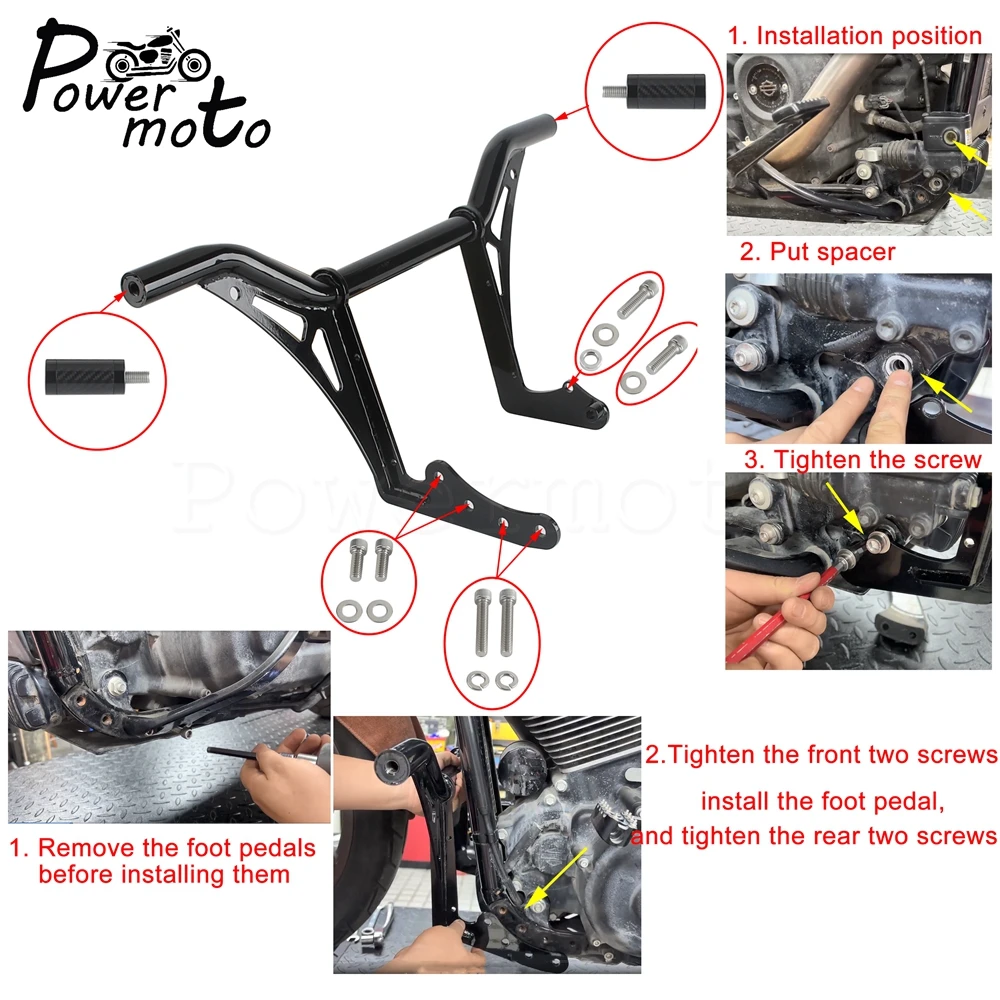 Power moto

1. Installation position

2. Put spacer

3. Tighten the screw

Powermoto

1. Remove the foot pedals before installing them

2.Tighten the front two screws install the foot pedal, and tighten the rear two screws