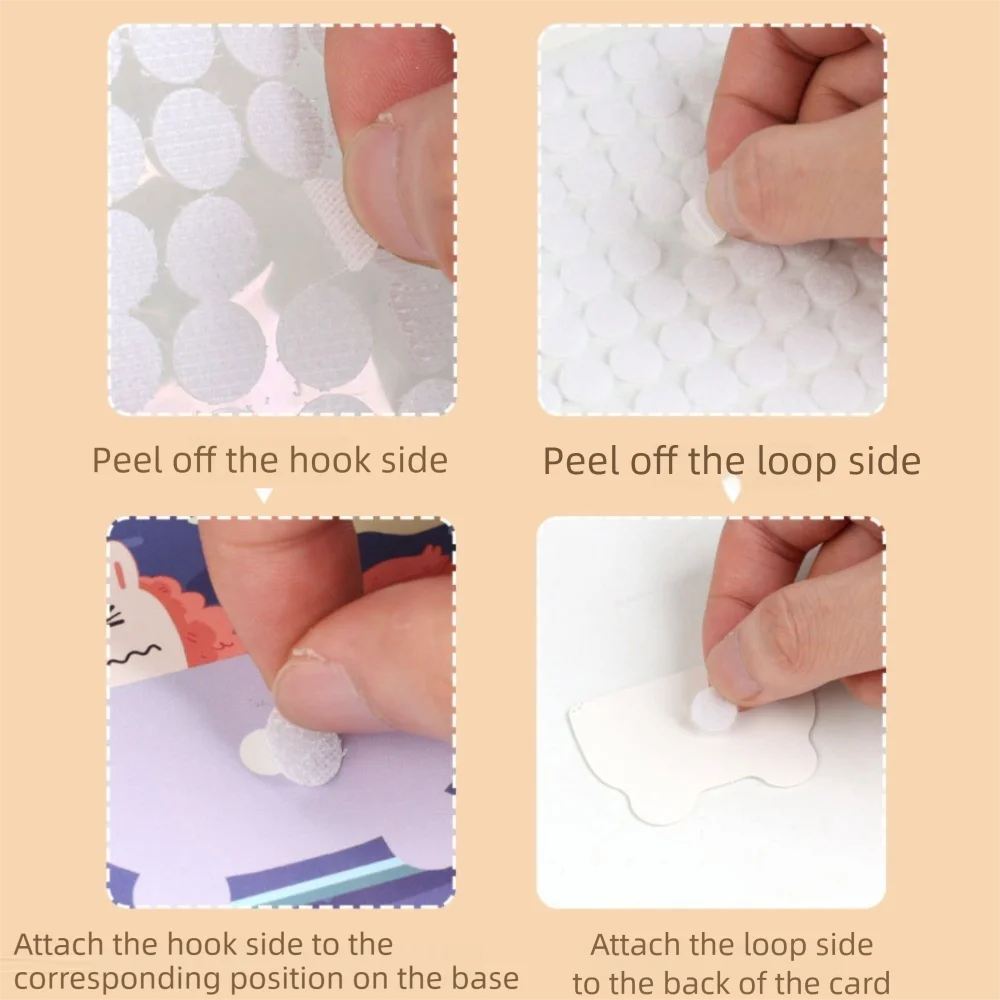 Peel off the hook side

Peel off the loop side

Attach the hook side to the corresponding position on the base

Attach the loop side to the back of the card