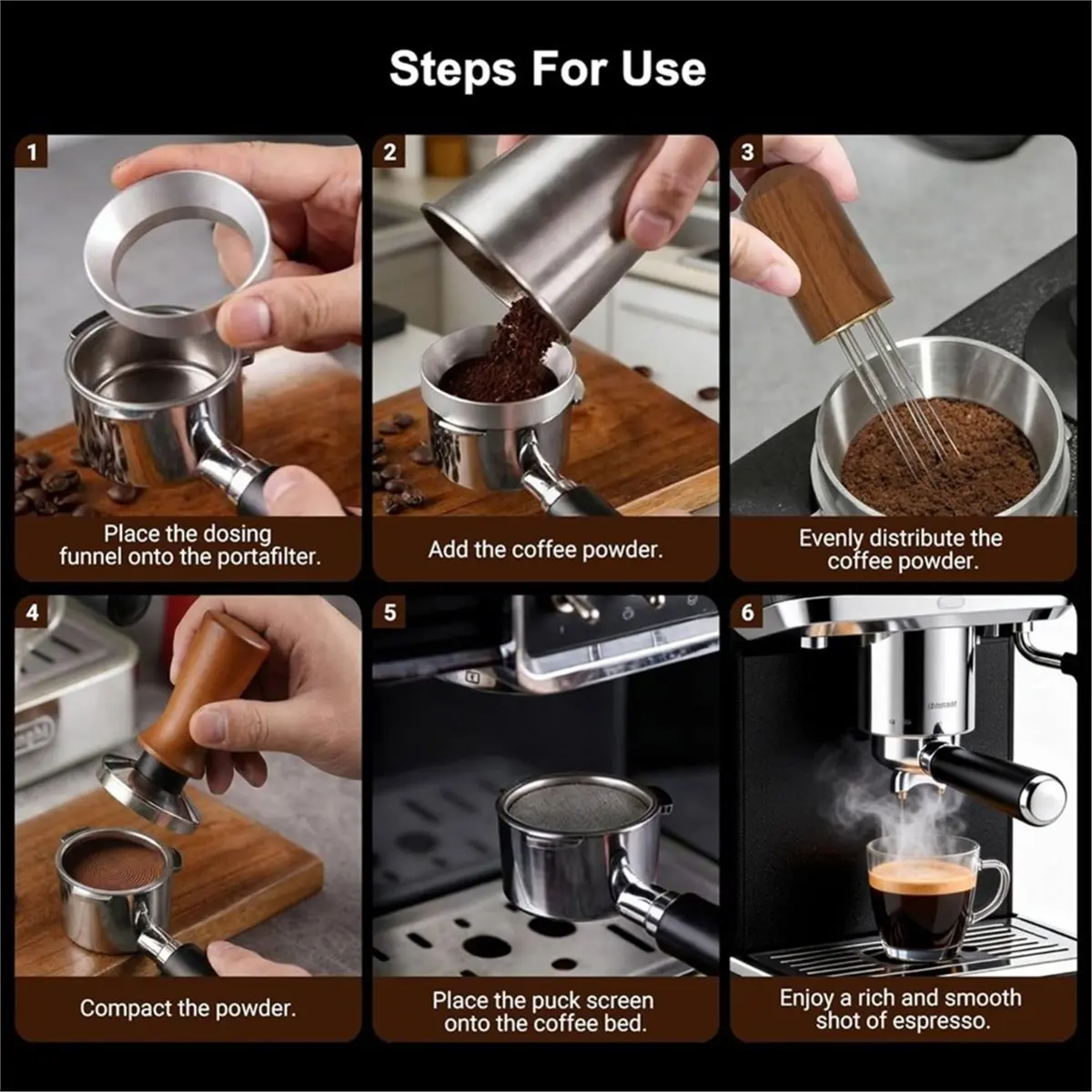 Steps For Use

1

Place the dosing funnel onto the portafilter.

2

Add the coffee powder.

3

Evenly distribute the coffee powder.

4

Compact the powder.

5

Place the puck screen onto the coffee bed.

6

Enjoy a rich and smooth shot of espresso.