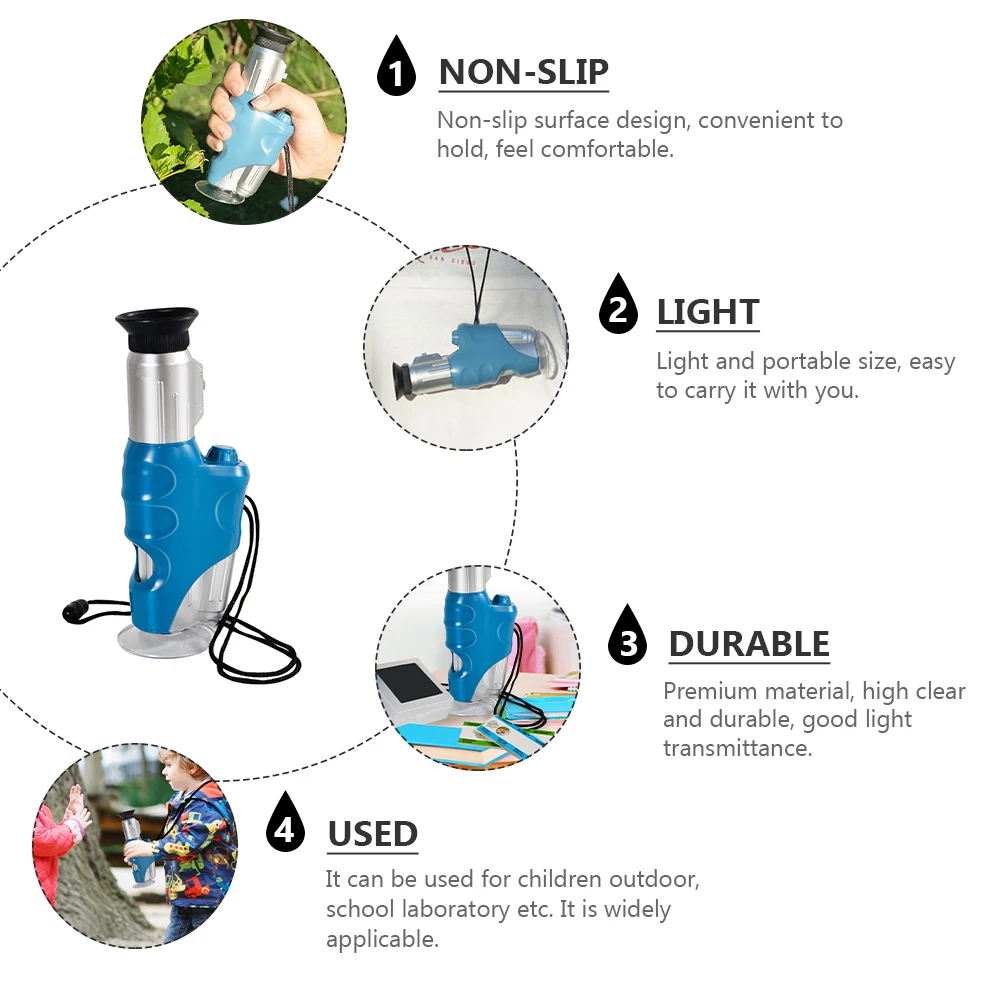 1 NON-SLIP

Non-slip surface design, convenient to hold, feel comfortable.

2 LIGHT

Light and portable size, easy to carry it with you.

3 DURABLE

Premium material, high clear and durable, good light transmittance.

4 USED

It can be used for children outdoor, school laboratory etc. It is widely applicable.