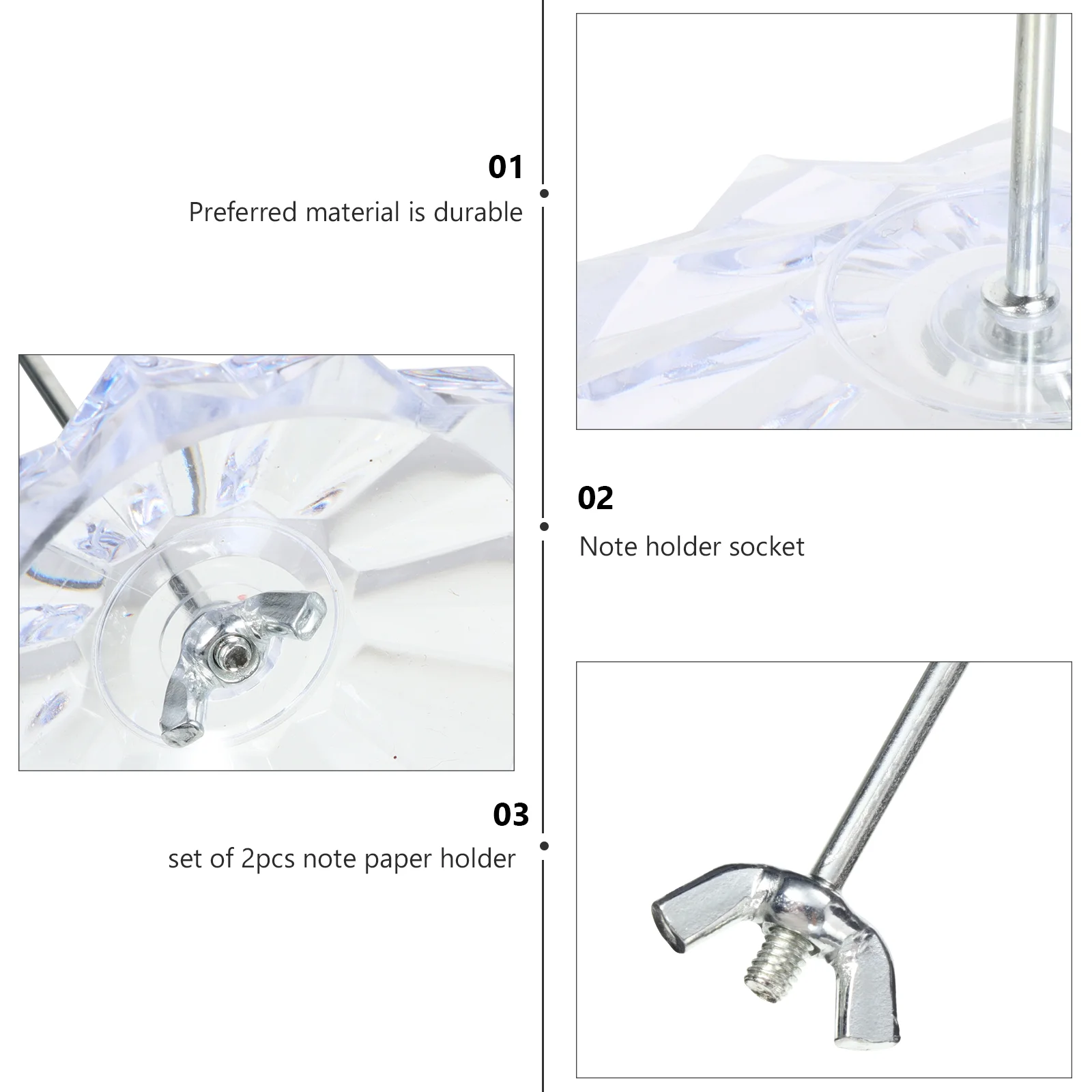 01
Preferred material is durable

02
Note holder socket

03
set of 2pcs note paper holder