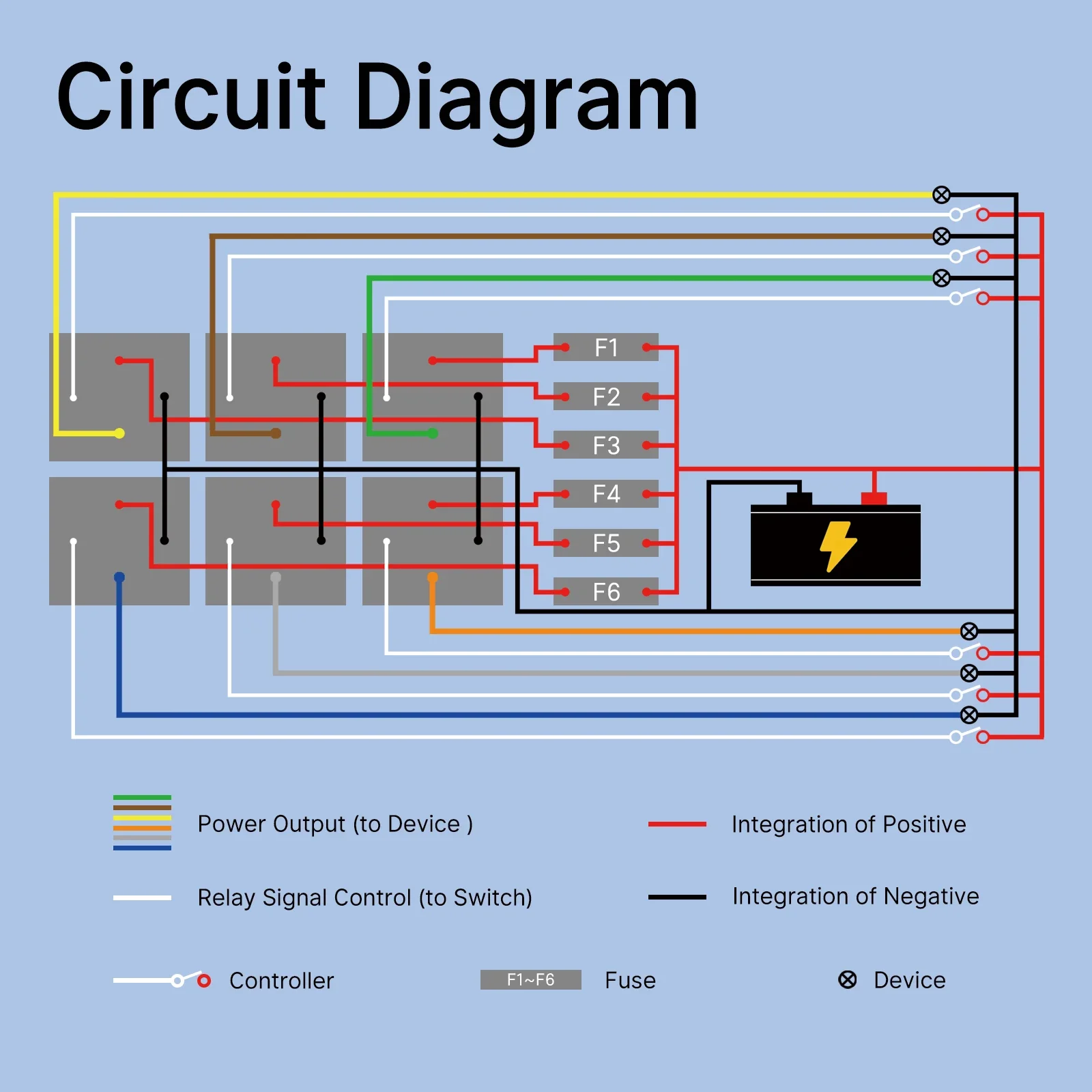 Circuit Diagram

F1
F2
F3
F4
F5
F6

Power Output (to Device )

Integration of Positive

Relay Signal Control (to Switch)

Integration of Negative

Controller

F1~F6

Fuse

Device