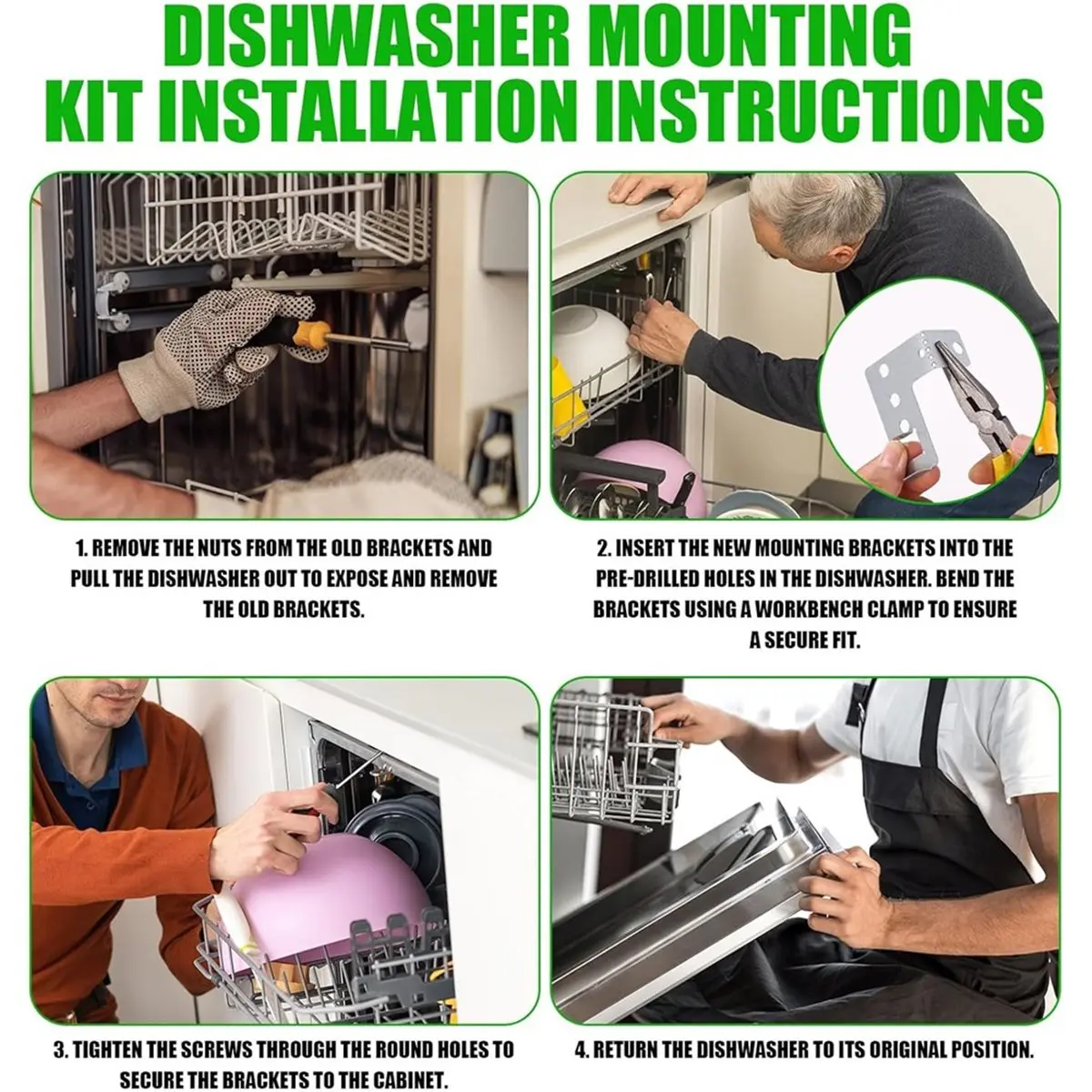 DISHWASHER MOUNTING KIT INSTALLATION INSTRUCTIONS

1. REMOVE THE NUTS FROM THE OLD BRACKETS AND PULL THE DISHWASHER OUT TO EXPOSE AND REMOVE THE OLD BRACKETS.

2. INSERT THE NEW MOUNTING BRACKETS INTO THE PRE-DRILLED HOLES IN THE DISHWASHER. BEND THE BRACKETS USING A WORKBENCH CLAMP TO ENSURE A SECURE FIT.

3. TIGHTEN THE SCREWS THROUGH THE ROUND HOLES TO SECURE THE BRACKETS TO THE CABINET.

4. RETURN THE DISHWASHER TO ITS ORIGINAL POSITION.