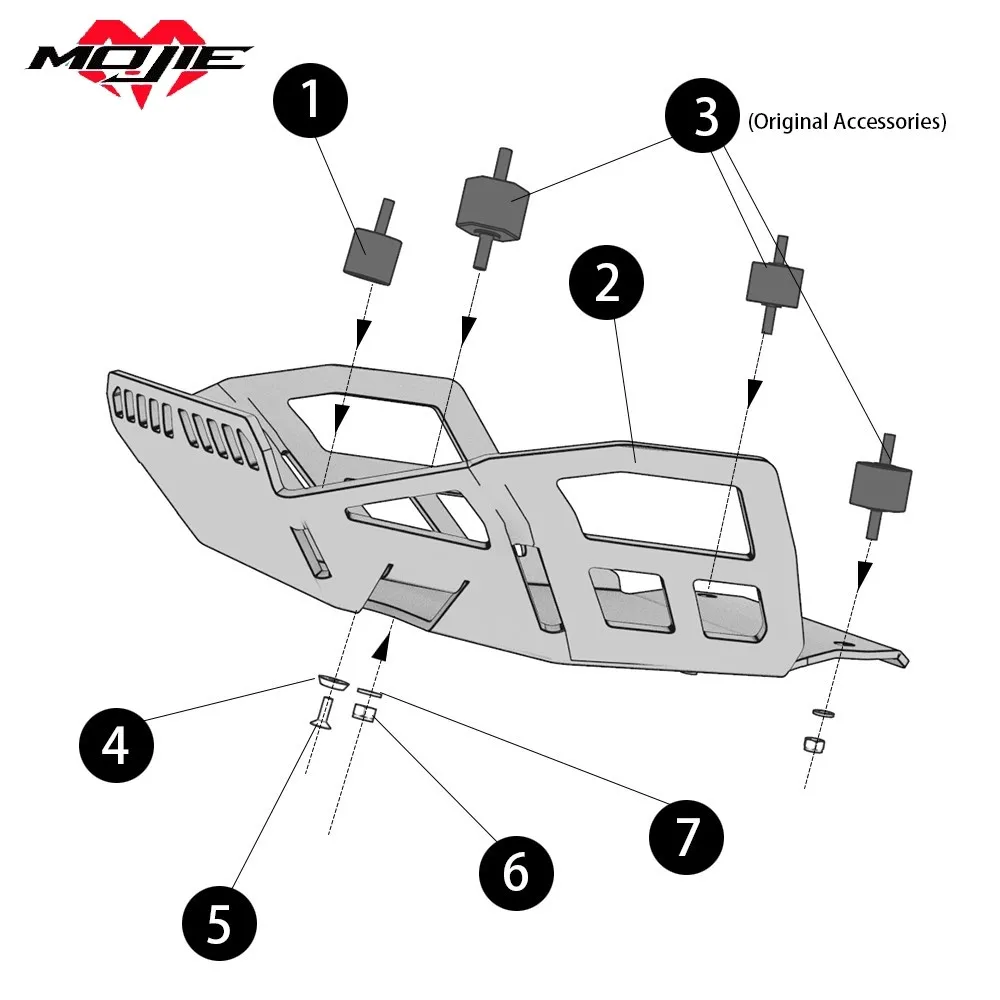 MOJIE

1

3 (Original Accessories)

2

4

7

6

5