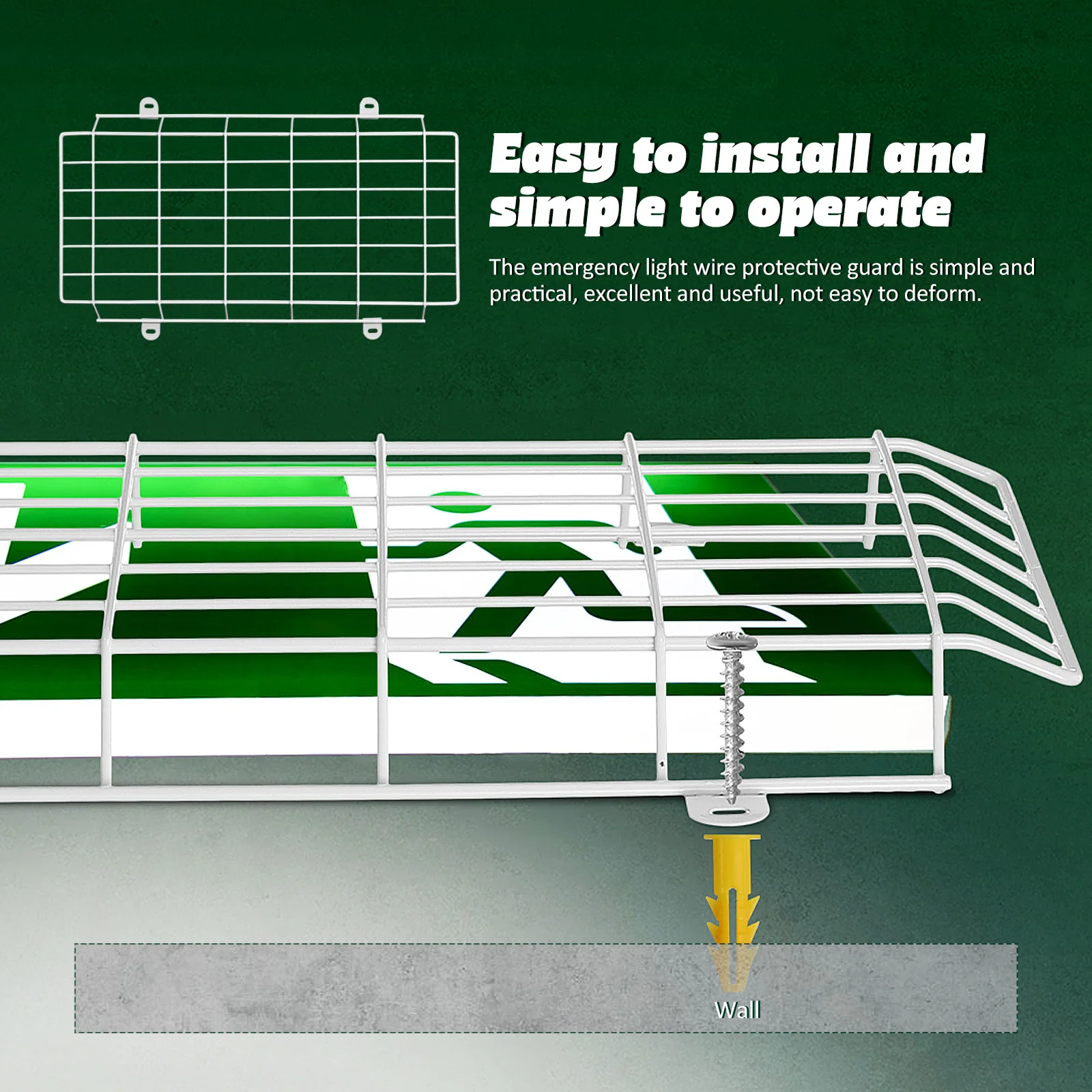 Easy to install and simple to operate

The emergency light wire protective guard is simple and practical, excellent and useful, not easy to deform.

Wall