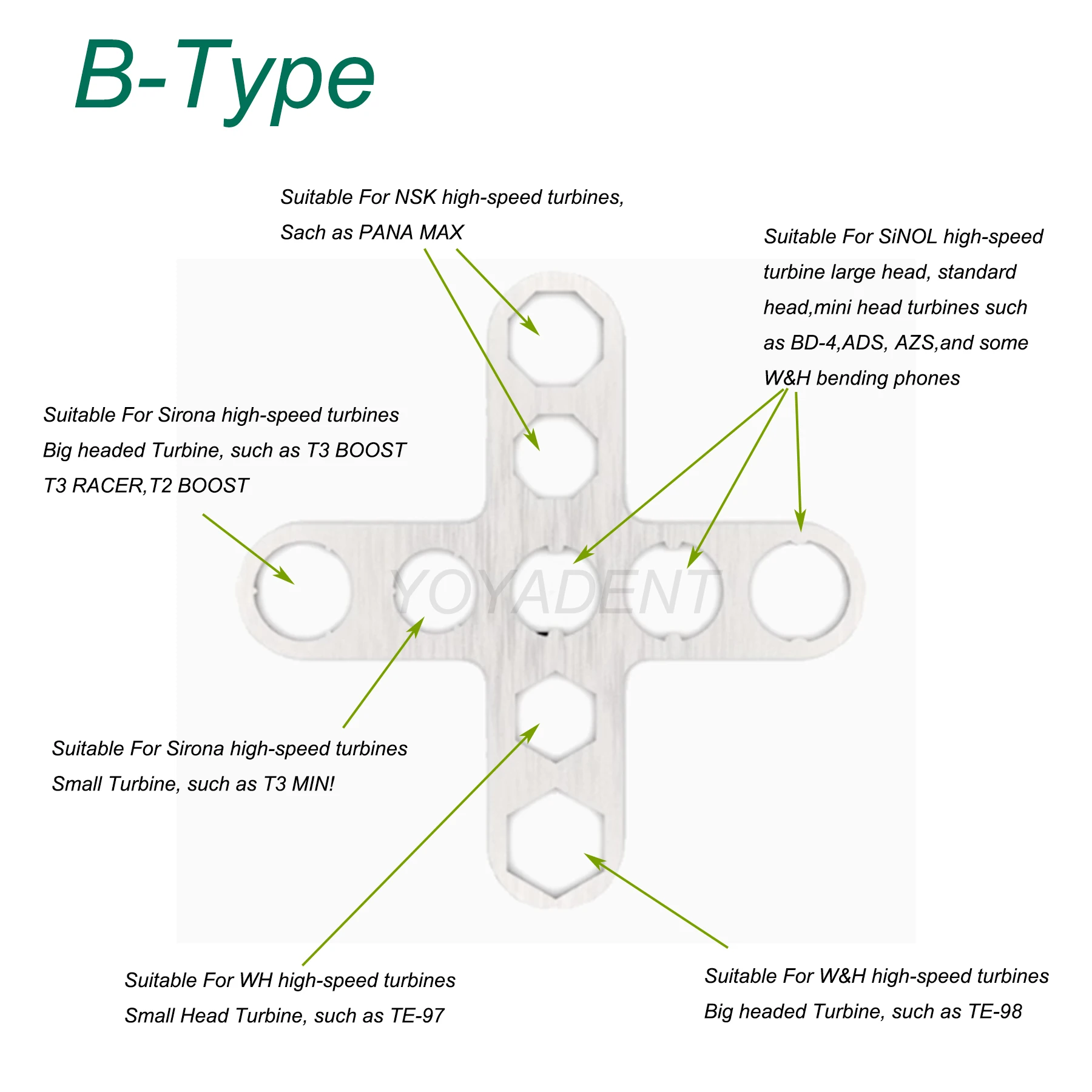 B-Type

Suitable For NSK high-speed turbines,
Sach as PANA MAX

Suitable For SiNOL high-speed turbine large head, standard head,mini head turbines such as BD-4,ADS, AZS,and some W&H bending phones

Suitable For Sirona high-speed turbines
Big headed Turbine, such as T3 BOOST
T3 RACER,T2 BOOST

YOYADENT

Suitable For Sirona high-speed turbines
Small Turbine, such as T3 MIN!

Suitable For WH high-speed turbines
Small Head Turbine, such as TE-97

Suitable For W&H high-speed turbines
Big headed Turbine, such as TE-98