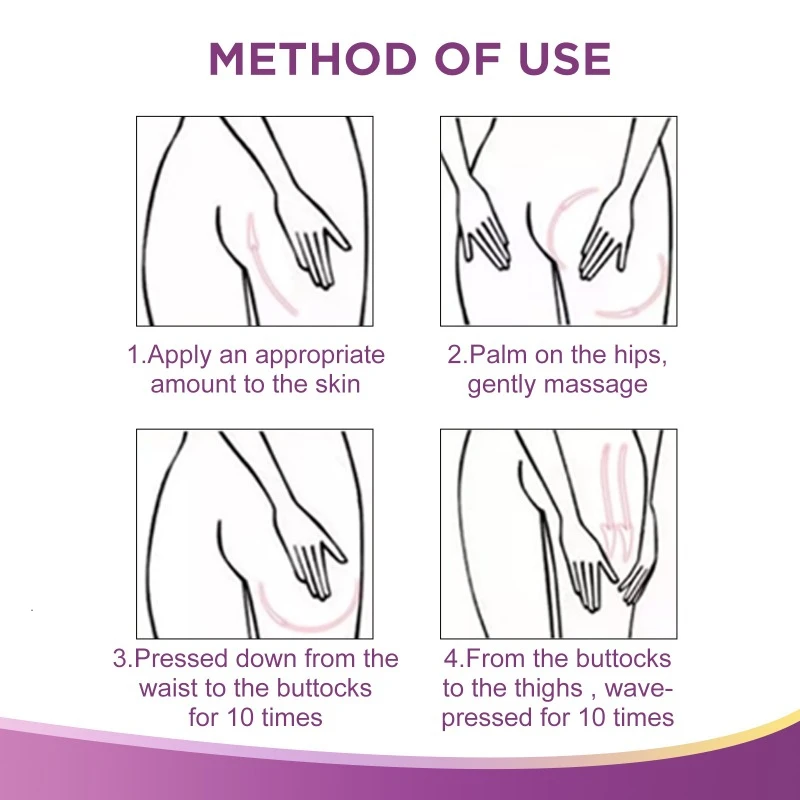 METHOD OF USE

1.Apply an appropriate amount to the skin

2.Palm on the hips, gently massage

3.Pressed down from the waist to the buttocks for 10 times

4.From the buttocks to the thighs , wave-pressed for 10 times