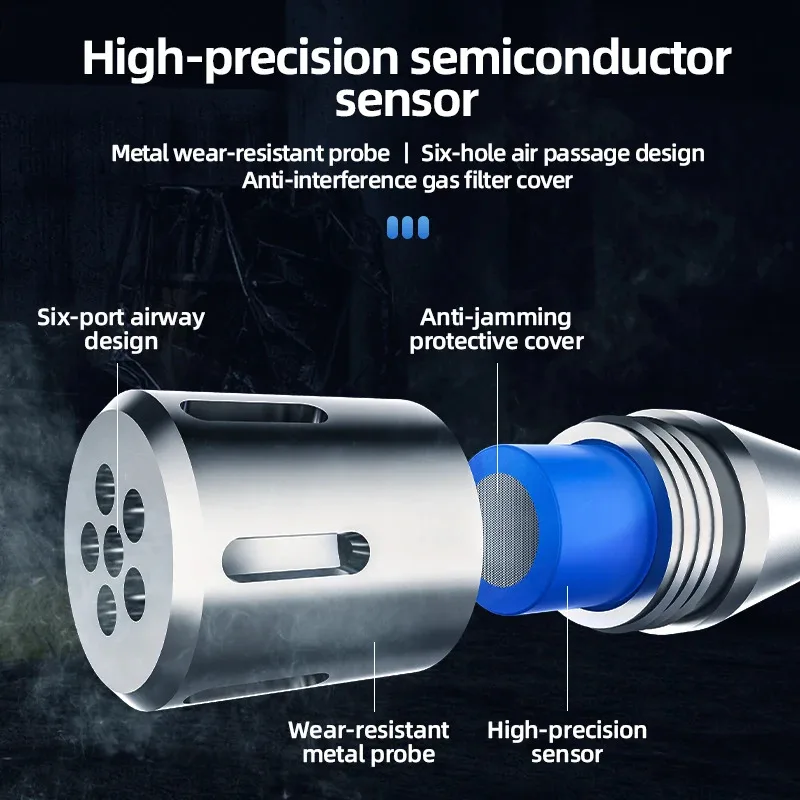 High-precision semiconductor sensor

Metal wear-resistant probe | Six-hole air passage design
Anti-interference gas filter cover

Six-port airway design

Anti-jamming protective cover

Wear-resistant metal probe

High-precision sensor