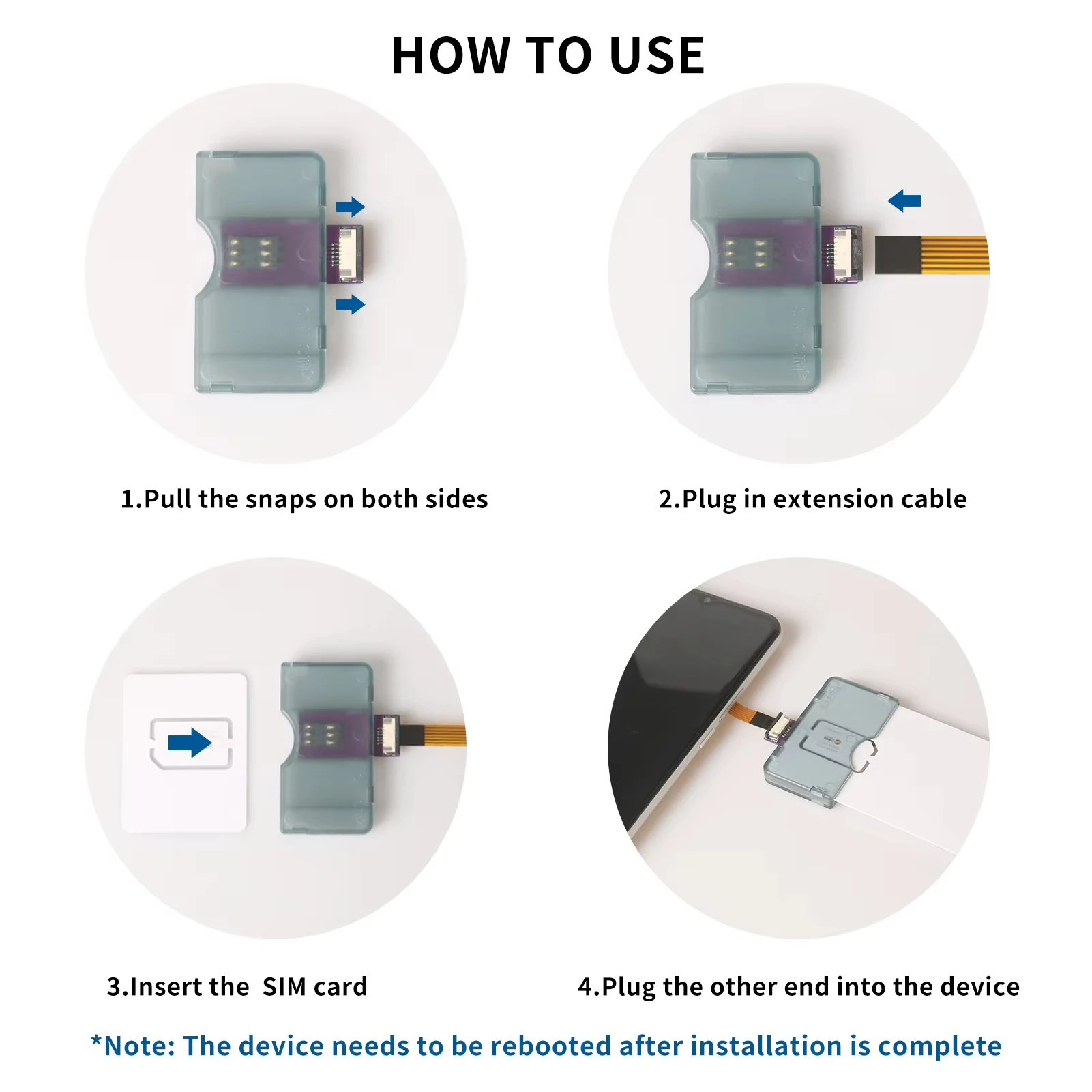 HOW TO USE

1.Pull the snaps on both sides

2.Plug in extension cable

3.Insert the  SIM card

4.Plug the other end into the device

*Note: The device needs to be rebooted after installation is complete