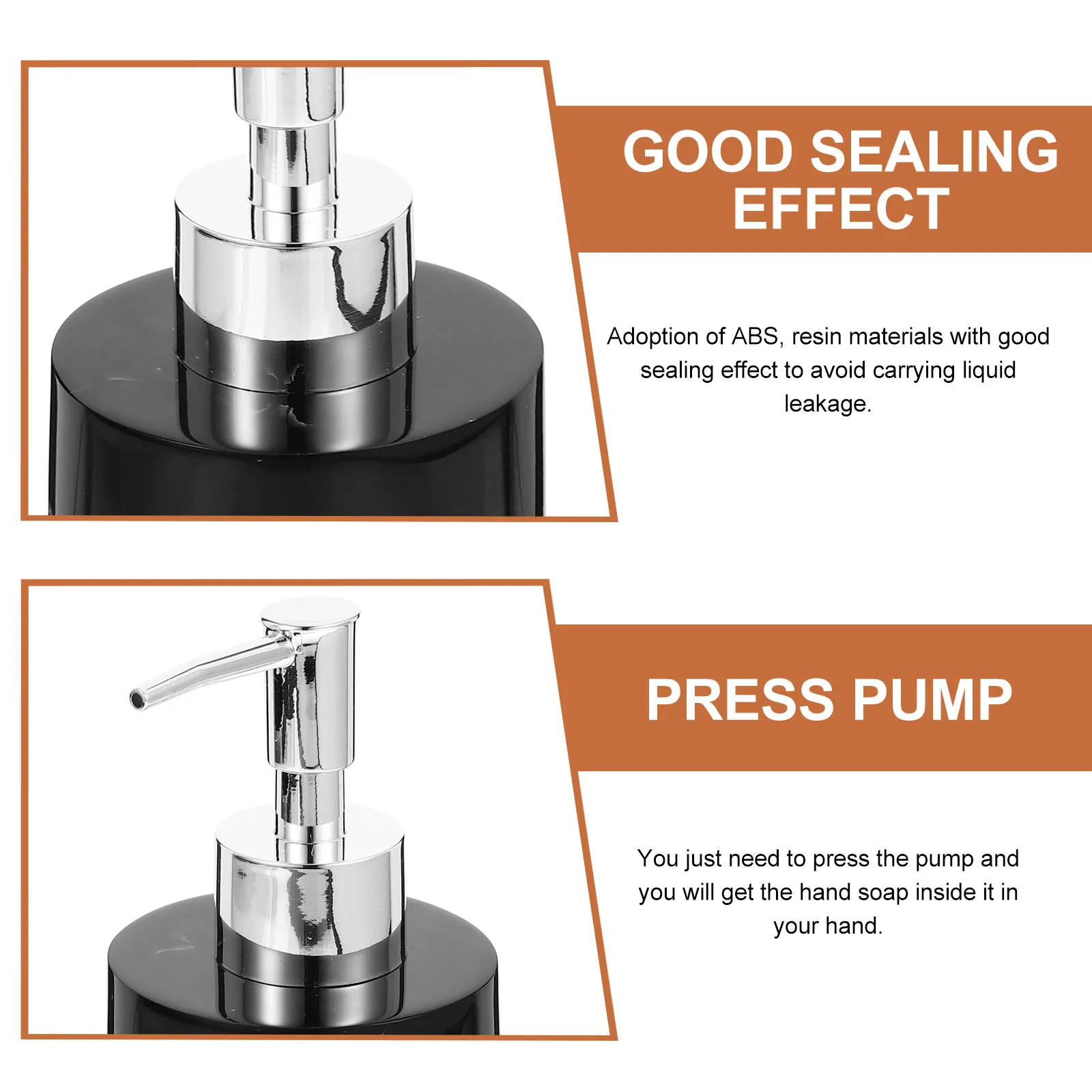 GOOD SEALING EFFECT

Adoption of ABS, resin materials with good sealing effect to avoid carrying liquid leakage.

PRESS PUMP

You just need to press the pump and you will get the hand soap inside it in your hand.