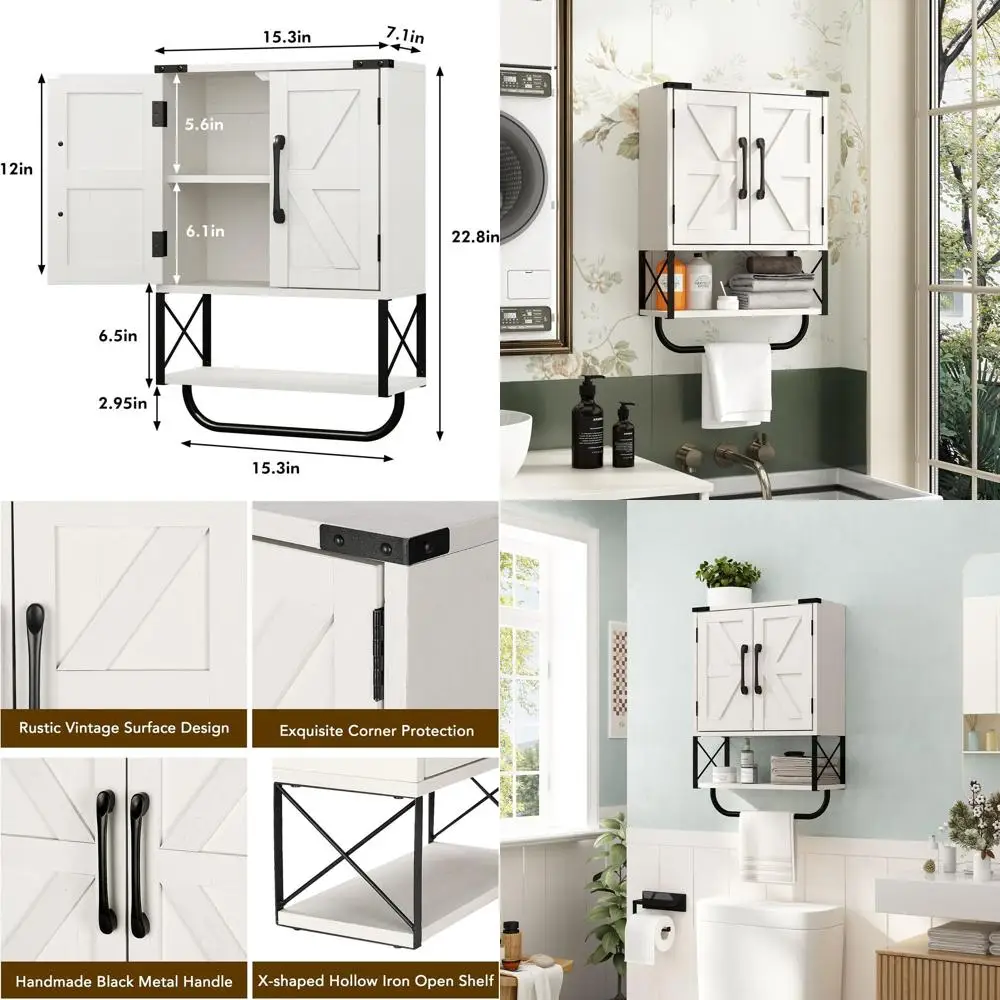 15.3in
7.1in
12in
5.6in
6.1in
22.8in
6.5in
2.95in
15.3in

Rustic Vintage Surface Design

Exquisite Corner Protection

Handmade Black Metal Handle

X-shaped Hollow Iron Open Shelf