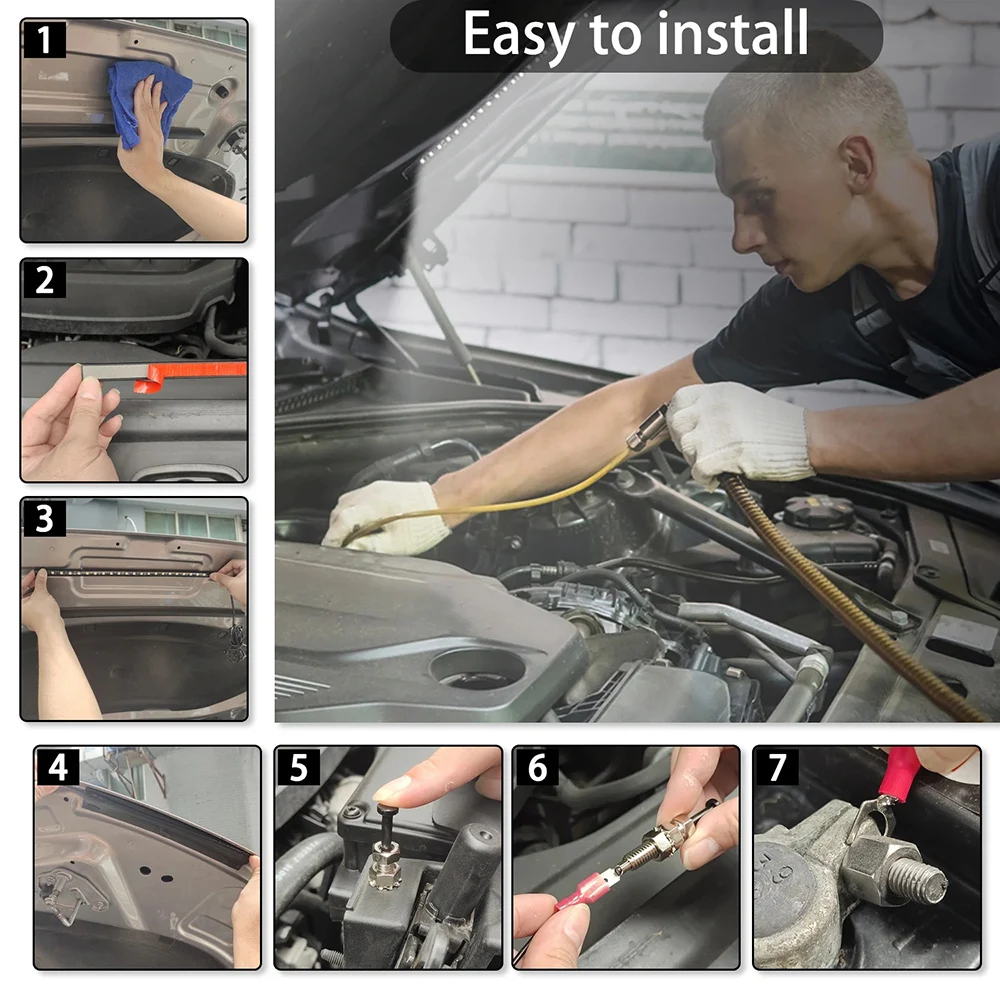 1

2

3

Easy to install

4

5

6

7