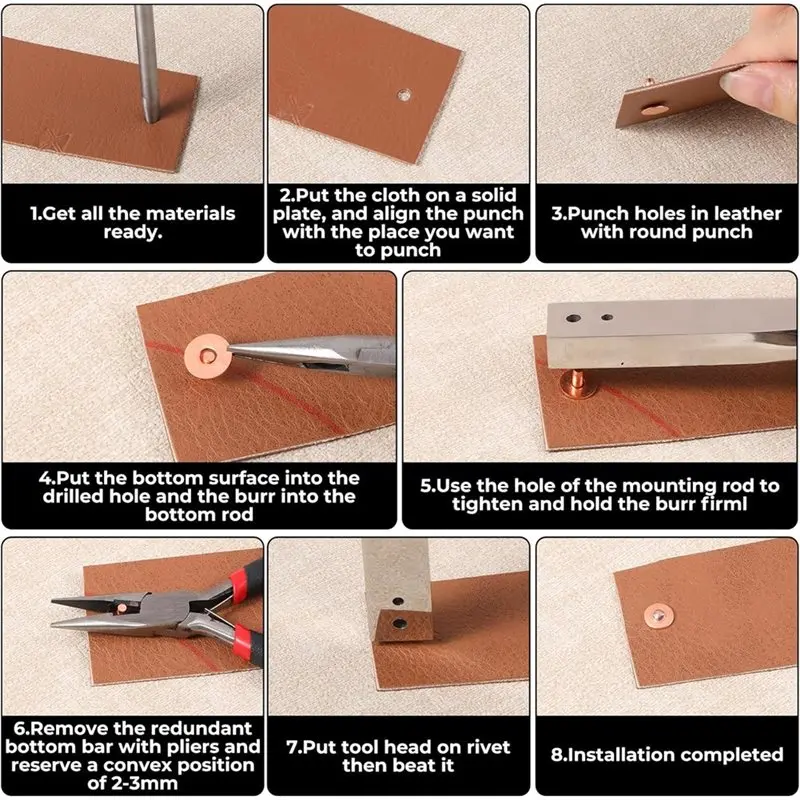 1.Get all the materials ready.

2.Put the cloth on a solid plate, and align the punch with the place you want to punch

3.Punch holes in leather with round punch

4.Put the bottom surface into the drilled hole and the burr into the bottom rod

5.Use the hole of the mounting rod to tighten and hold the burr firml

6.Remove the redundant bottom bar with pliers and reserve a convex position of 2-3mm

7.Put tool head on rivet then beat it

8.Installation completed