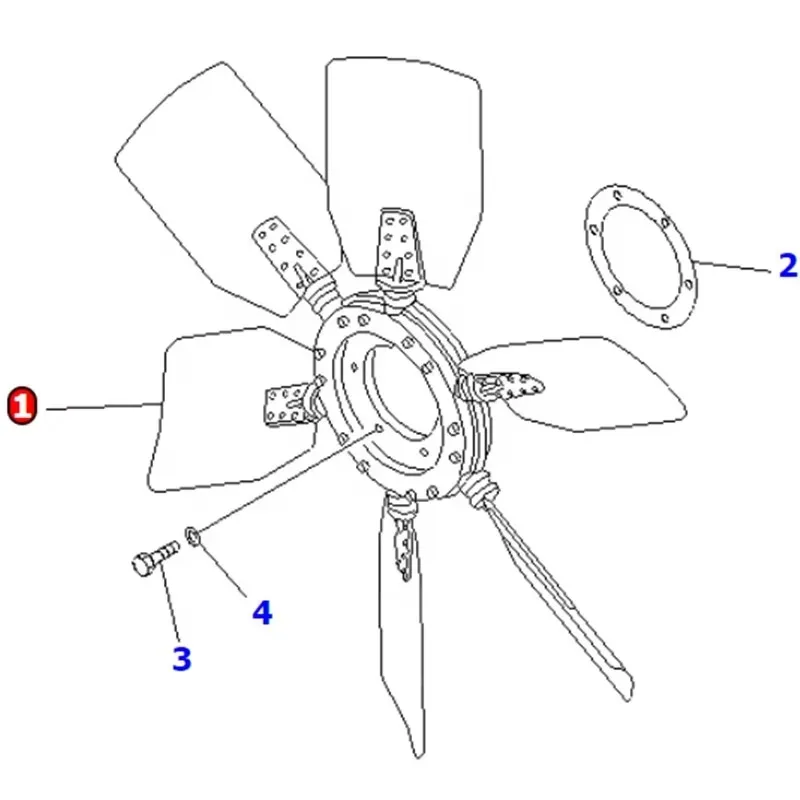 2
1
4
3