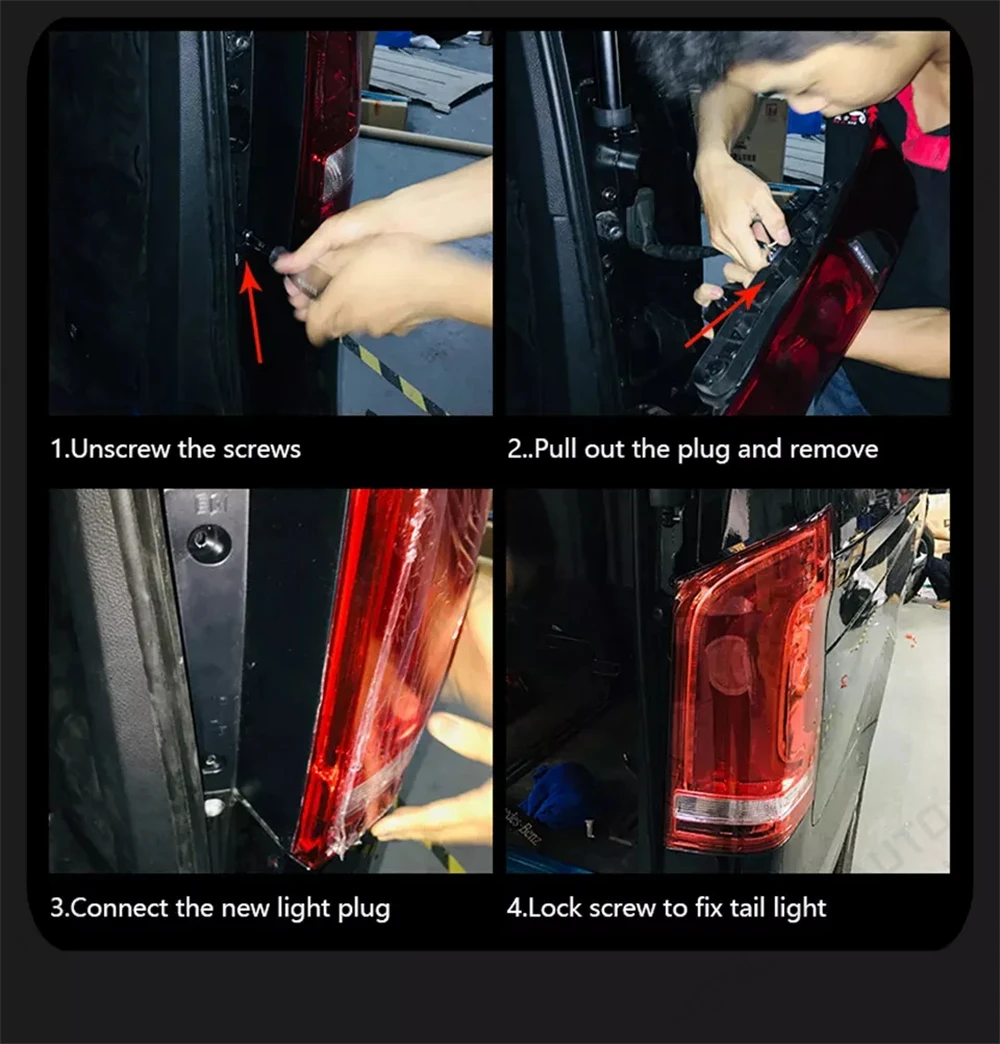 1.Unscrew the screws

2..Pull out the plug and remove

3.Connect the new light plug

4.Lock screw to fix tail light