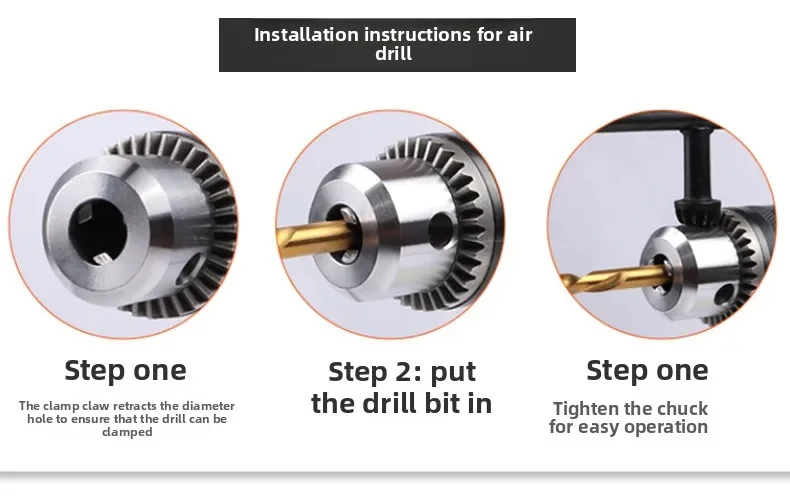 Installation instructions for air drill

Step one

The clamp claw retracts the diameter hole to ensure that the drill can be clamped

Step 2: put the drill bit in

Step one

Tighten the chuck for easy operation