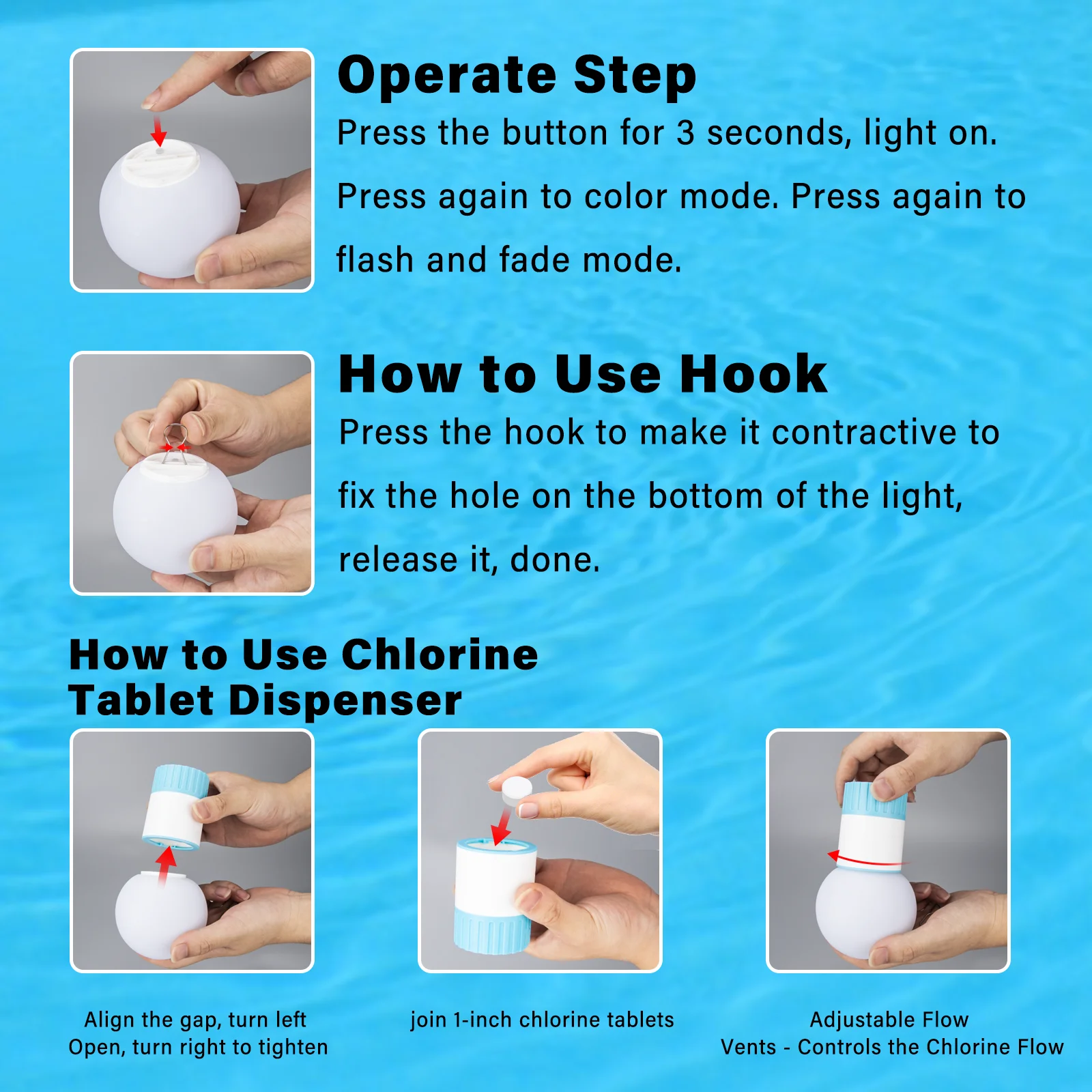 Operate Step

Press the button for 3 seconds, light on. Press again to color mode. Press again to flash and fade mode.

How to Use Hook

Press the hook to make it contractive to fix the hole on the bottom of the light, release it, done.

How to Use Chlorine Tablet Dispenser

Align the gap, turn left Open, turn right to tighten

join 1-inch chlorine tablets

Adjustable Flow Vents - Controls the Chlorine Flow