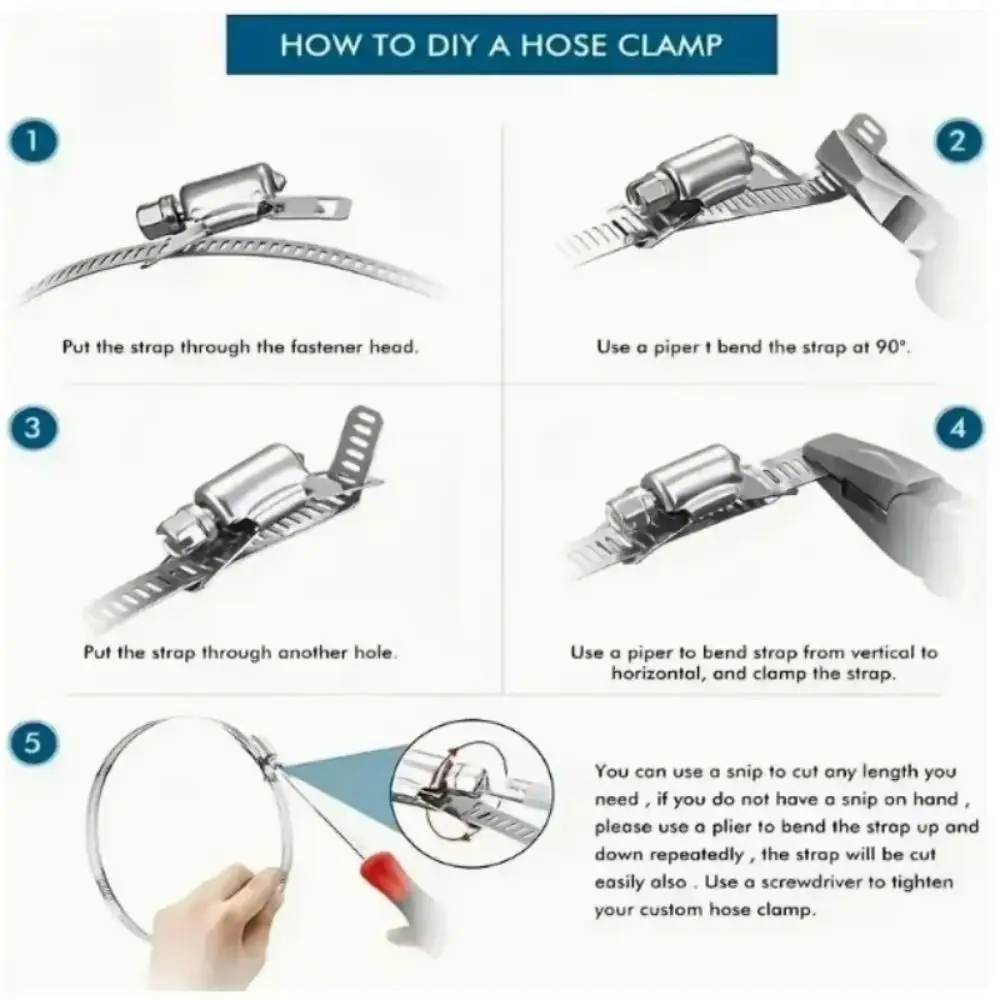 HOW TO DIY A HOSE CLAMP

1

Put the strap through the fastener head.

2

Use a piper t bend the strap at 90°.

3

Put the strap through another hole.

4

Use a piper to bend strap from vertical to horizontal, and clamp the strap.

5

You can use a snip to cut any length you need , if you do not have a snip on hand , please use a plier to bend the strap up and down repeatedly , the strap will be cut easily also . Use a screwdriver to tighten your custom hose clamp.