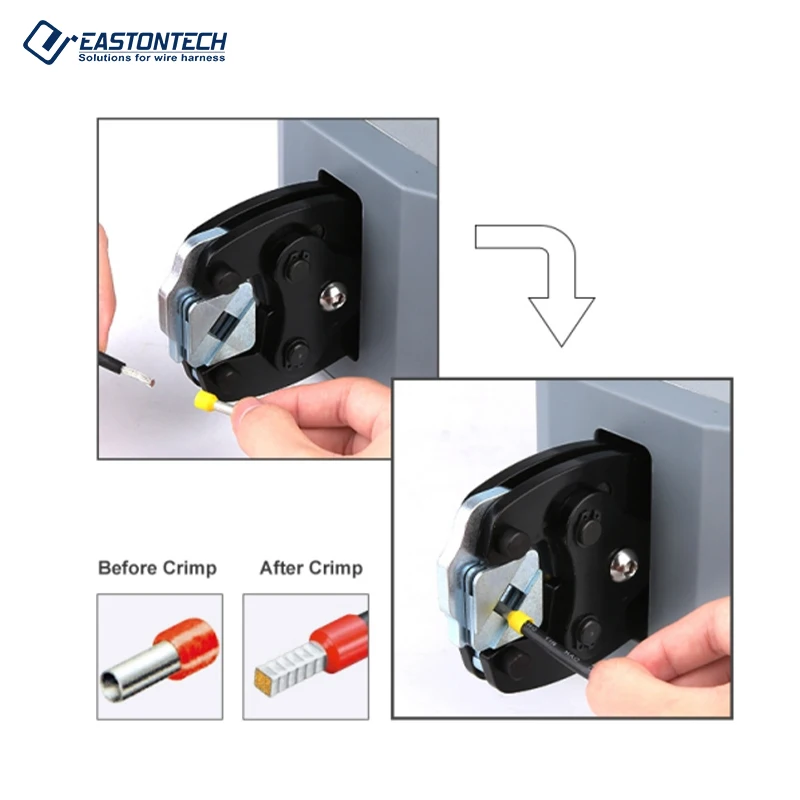 EASTONTECH
Solutions for wire harness

Before Crimp

After Crimp