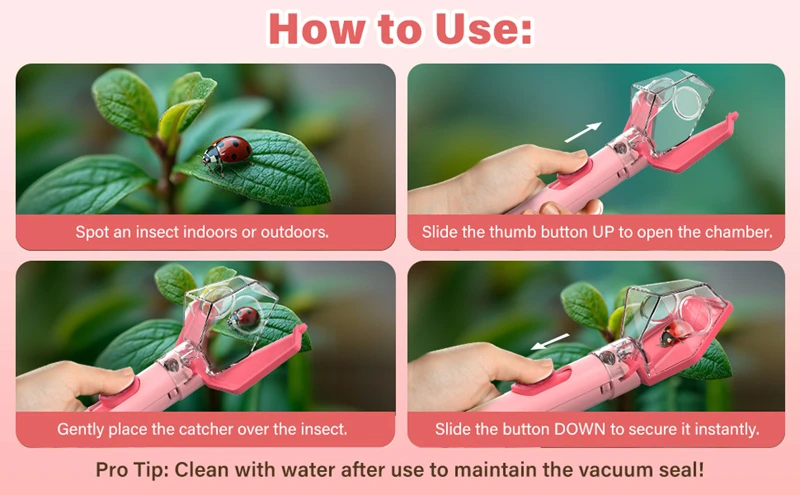 How to Use:

Spot an insect indoors or outdoors.

Slide the thumb button UP to open the chamber.

Gently place the catcher over the insect.

Slide the button DOWN to secure it instantly.

Pro Tip: Clean with water after use to maintain the vacuum seal!