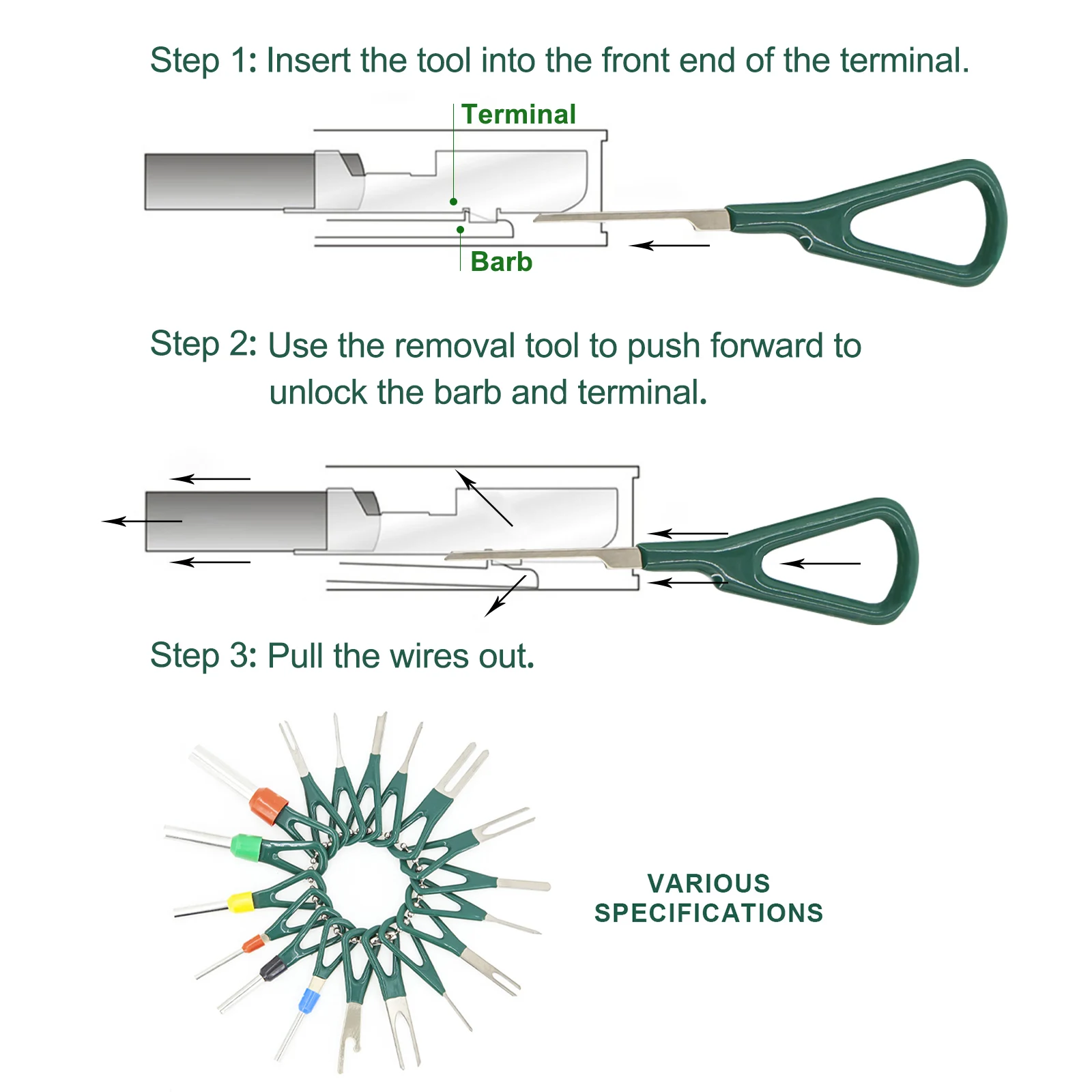 Step 1: Insert the tool into the front end of the terminal.

Terminal

Barb

Step 2: Use the removal tool to push forward to unlock the barb and terminal.

Step 3: Pull the wires out.

VARIOUS SPECIFICATIONS