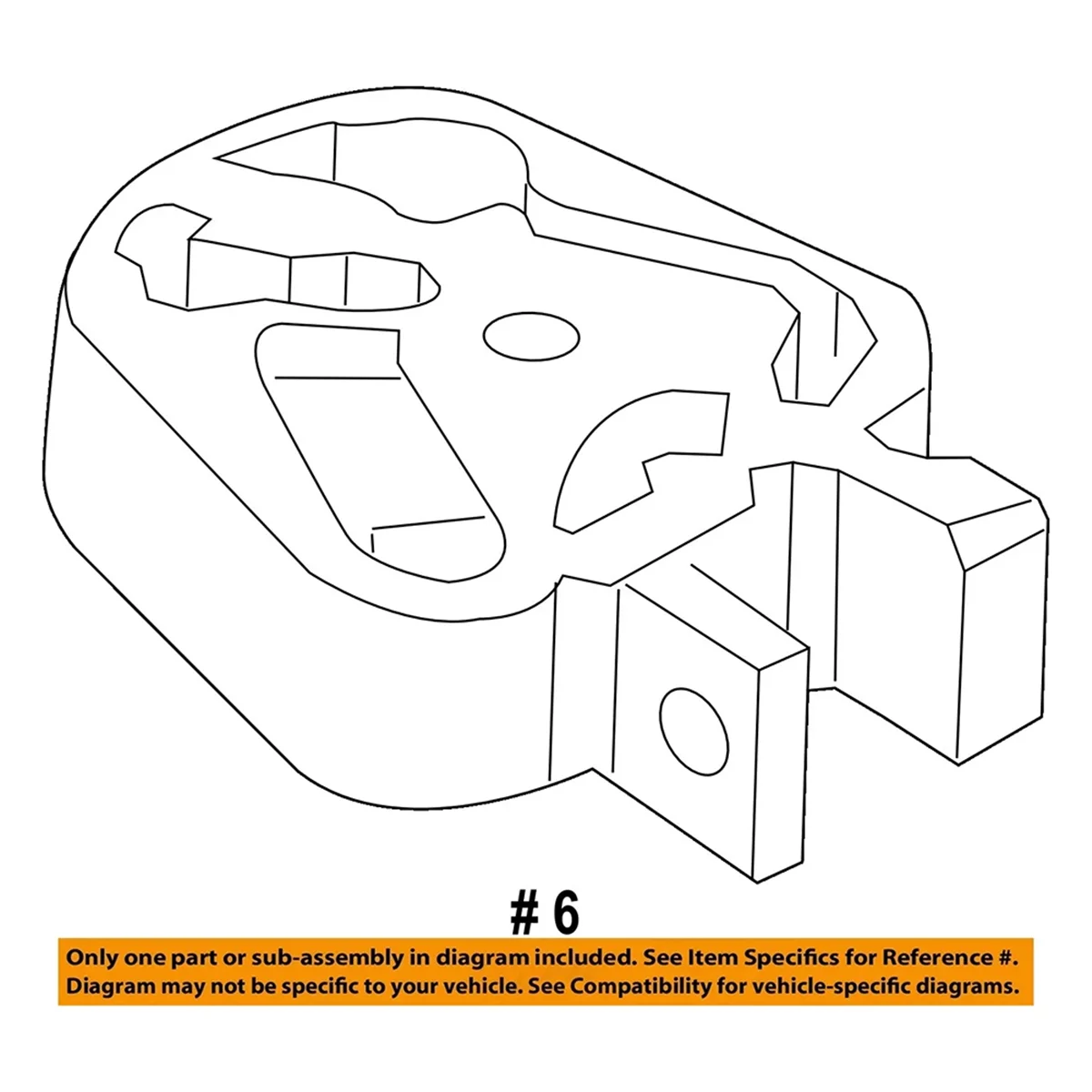 # 6

Only one part or sub-assembly in diagram included. See Item Specifics for Reference #.
Diagram may not be specific to your vehicle. See Compatibility for vehicle-specific diagrams.