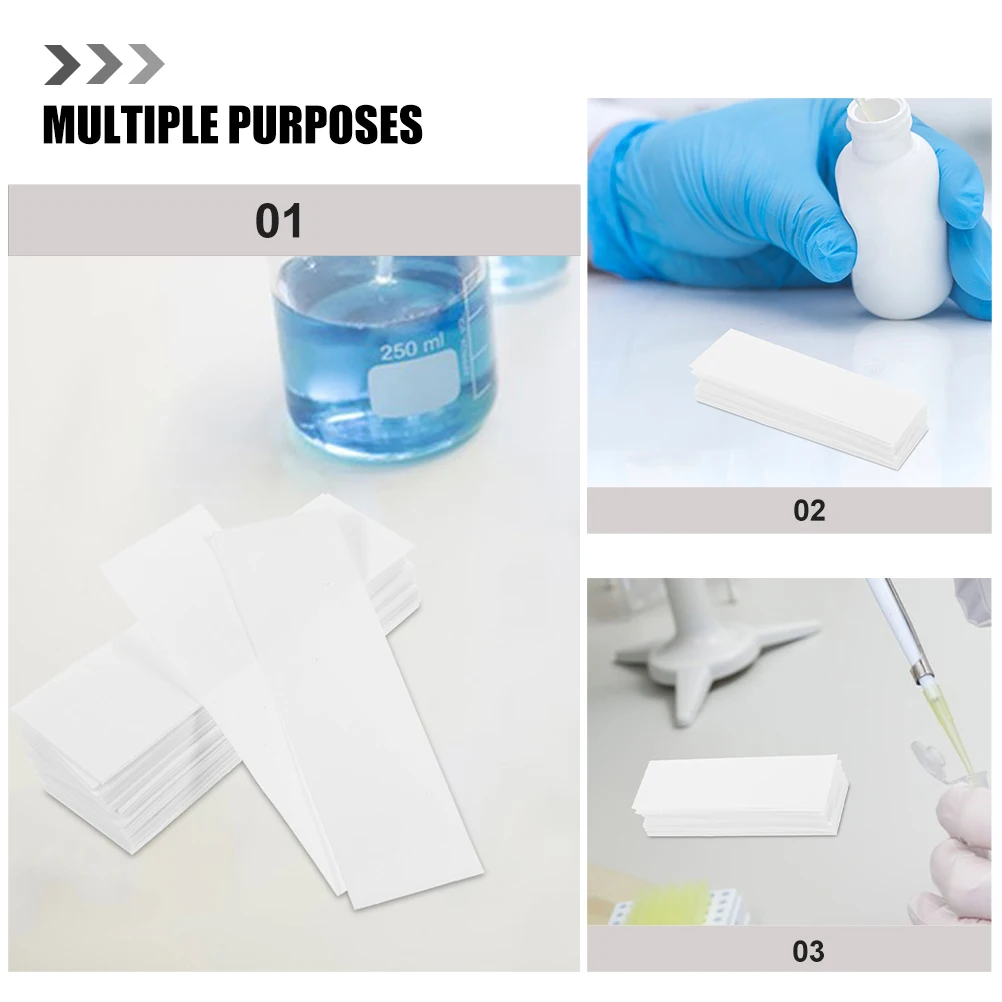 MULTIPLE PURPOSES

01

250 ml

02

03