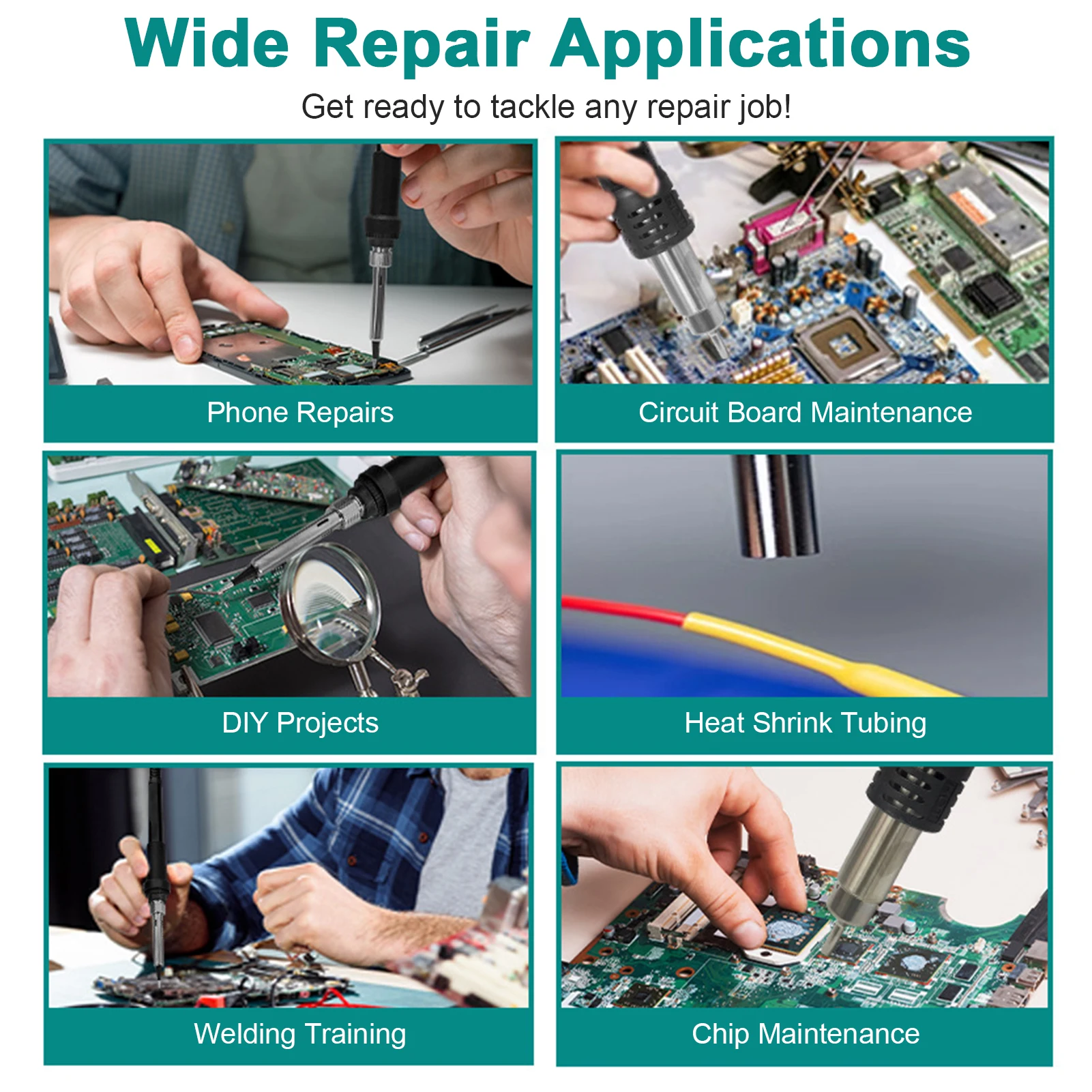 Wide Repair Applications

Get ready to tackle any repair job!

Phone Repairs

Circuit Board Maintenance

DIY Projects

Heat Shrink Tubing

Welding Training

Chip Maintenance